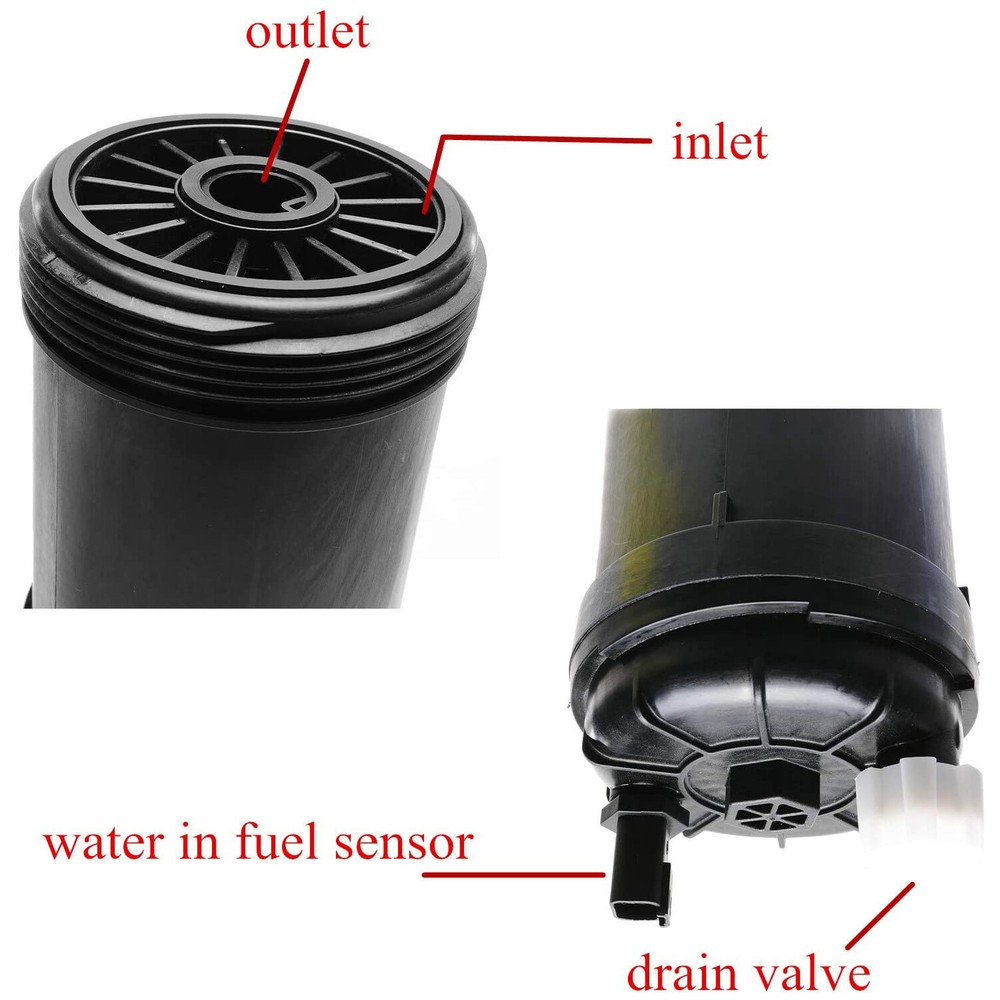 outlet

inlet

water in fuel sensor

drain valve