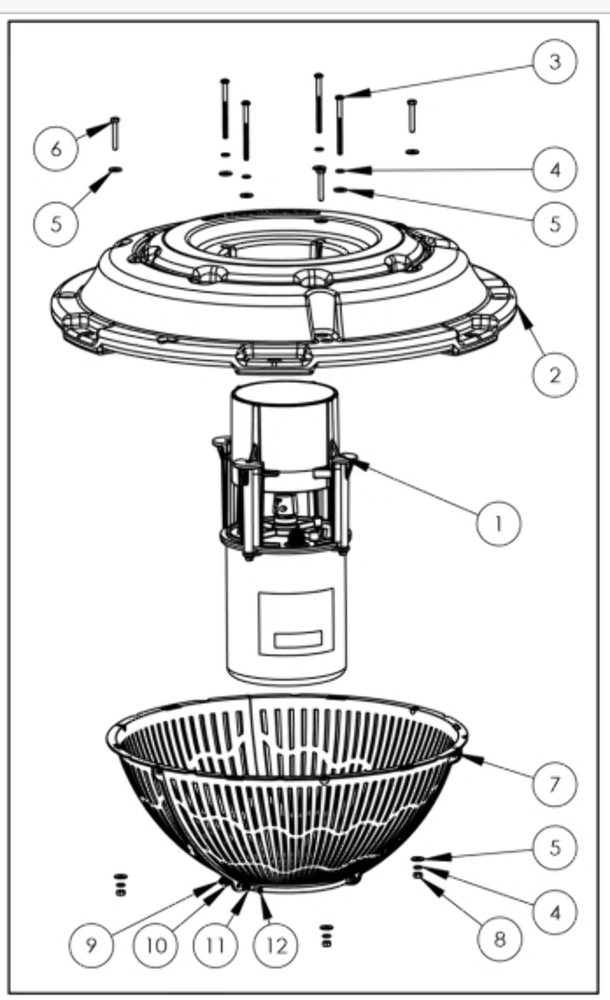 3
6
4
5
5
2
1
7
5
4
8
9
10
11
12