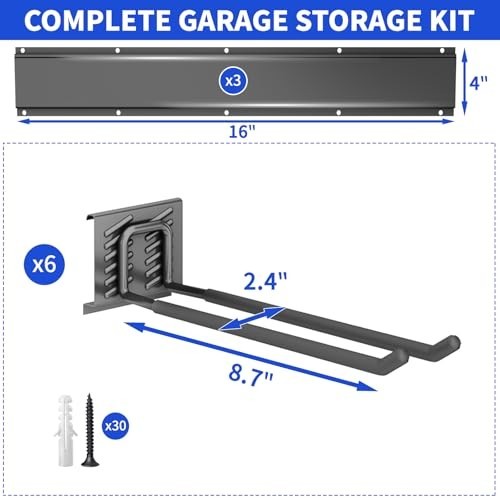 COMPLETE GARAGE STORAGE KIT

x3

4"

16"

x6

2.4"

8.7"

x30