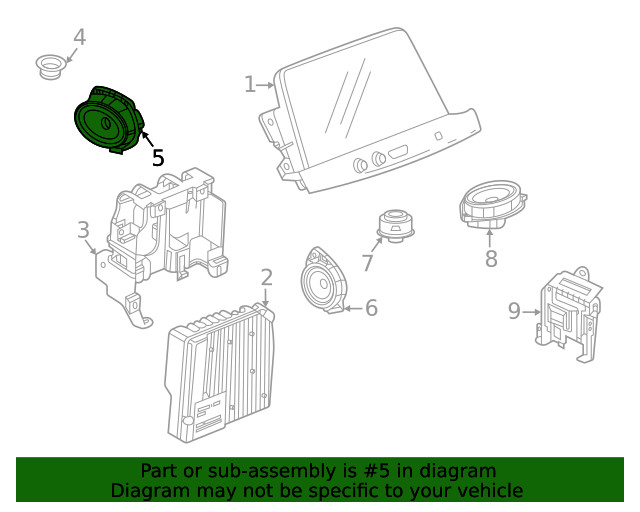 4
1
5
3
7
8
2
6
9

Part or sub-assembly is #5 in diagram
Diagram may not be specific to your vehicle