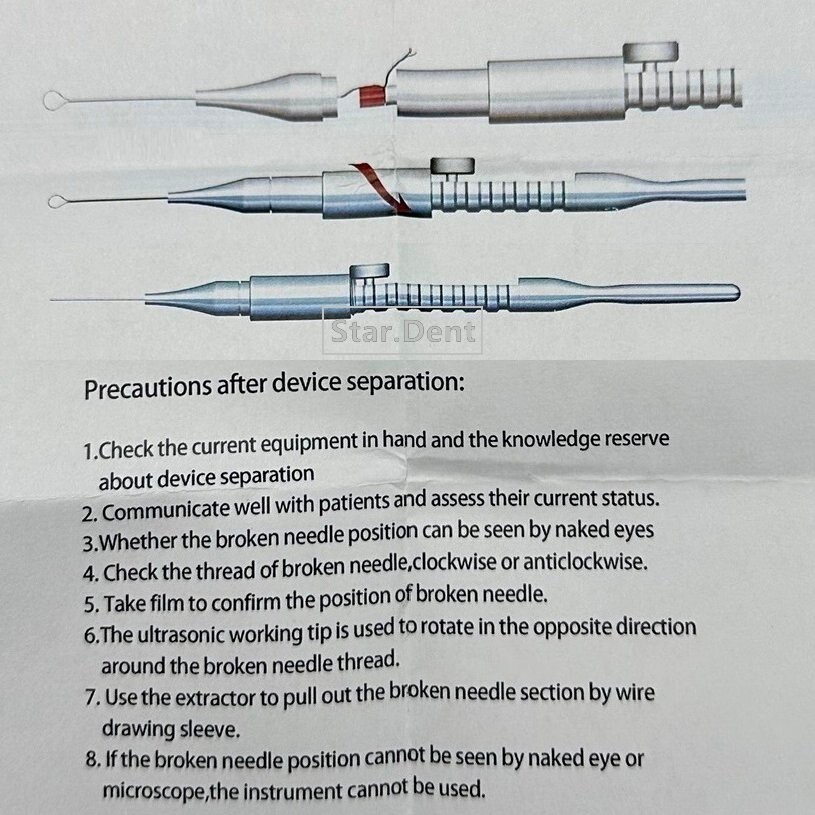 Star.Dent

Precautions after device separation:

1.Check the current equipment in hand and the knowledge reserve about device separation
2. Communicate well with patients and assess their current status.
3.Whether the broken needle position can be seen by naked eyes
4. Check the thread of broken needle,clockwise or anticlockwise.
5. Take film to confirm the position of broken needle.
6.The ultrasonic working tip is used to rotate in the opposite direction around the broken needle thread.
7. Use the extractor to pull out the broken needle section by wire drawing sleeve.
8. If the broken needle position cannot be seen by naked eye or microscope,the instrument cannot be used.