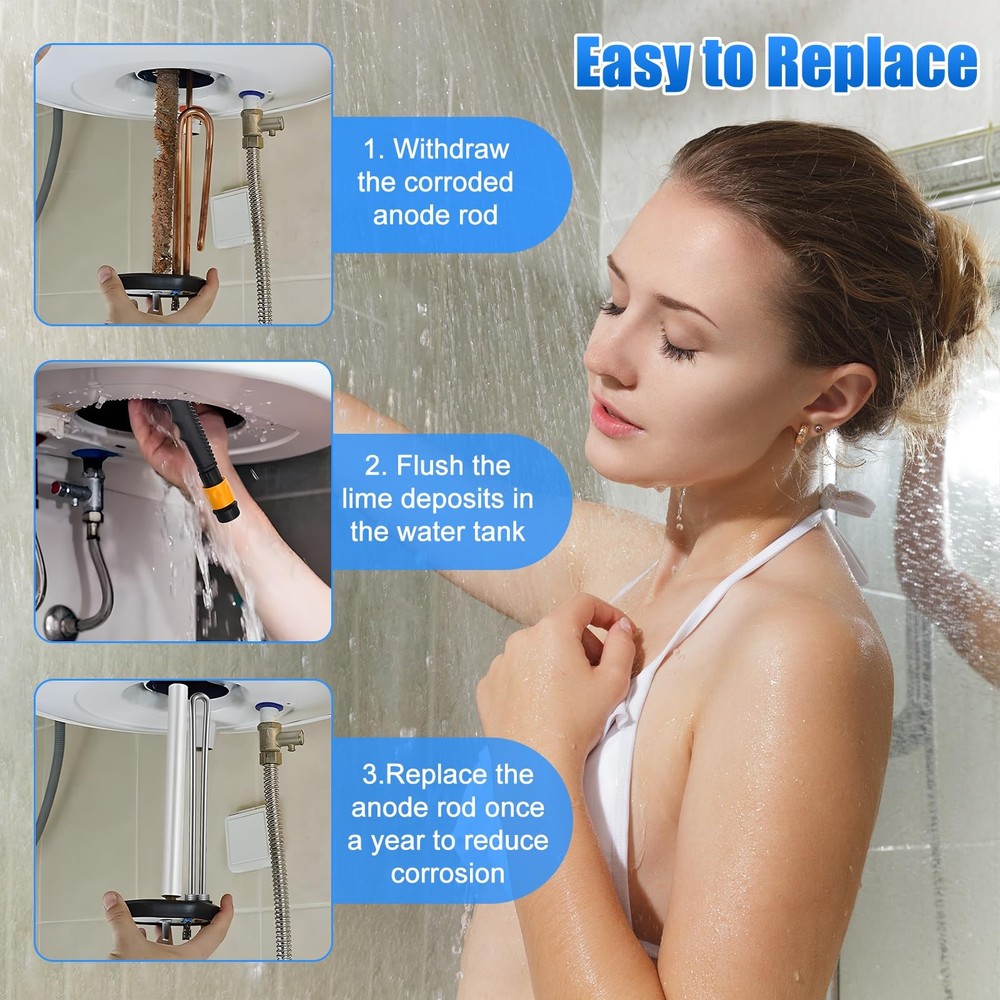 Easy to Replace

1. Withdraw the corroded anode rod

2. Flush the lime deposits in the water tank

3.Replace the anode rod once a year to reduce corrosion