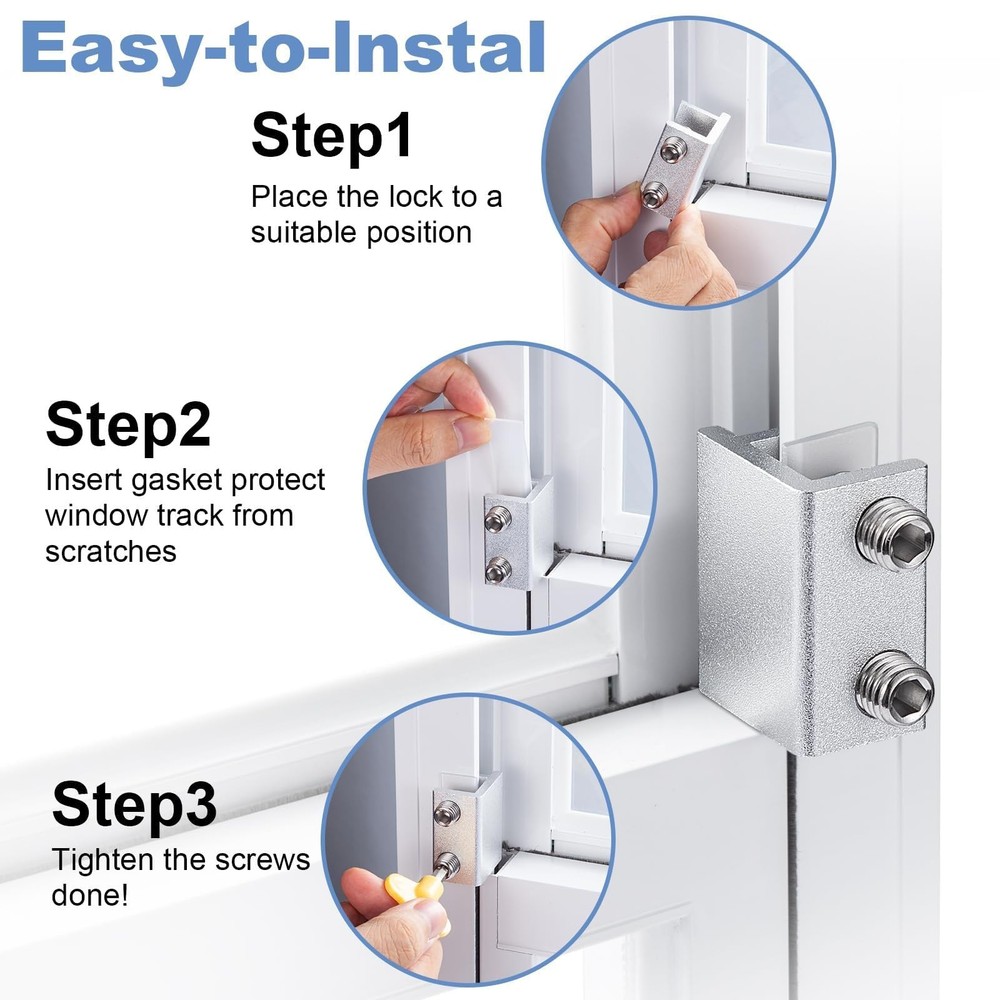 Easy-to-Instal

Step1
Place the lock to a suitable position

Step2
Insert gasket protect window track from scratches

Step3
Tighten the screws done!