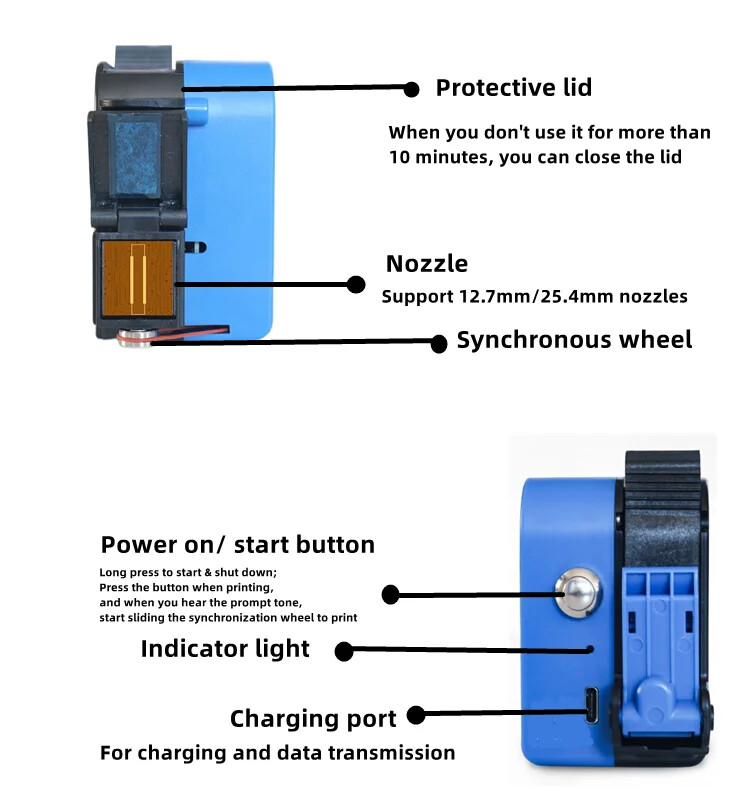 Protective lid

When you don't use it for more than 10 minutes, you can close the lid

Nozzle

Support 12.7mm/25.4mm nozzles

Synchronous wheel

Power on/ start button

Long press to start & shut down;
Press the button when printing,
and when you hear the prompt tone,
start sliding the synchronization wheel to print

Indicator light

Charging port

For charging and data transmission