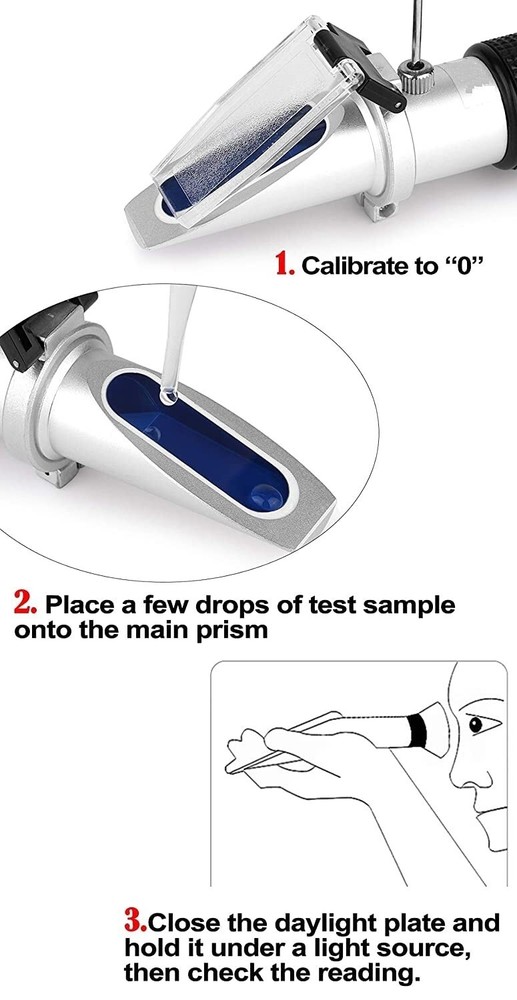 1. Calibrate to “0”

2. Place a few drops of test sample onto the main prism

3.Close the daylight plate and hold it under a light source, then check the reading.