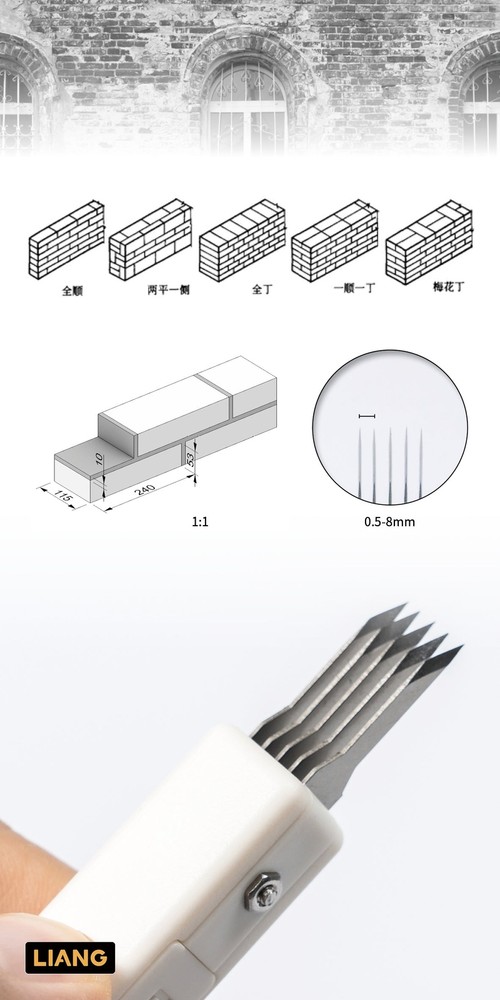 全顺

两平一侧

全丁

一顺一丁

梅花丁

10

53

115

240

1:1

0.5-8mm

LIANG