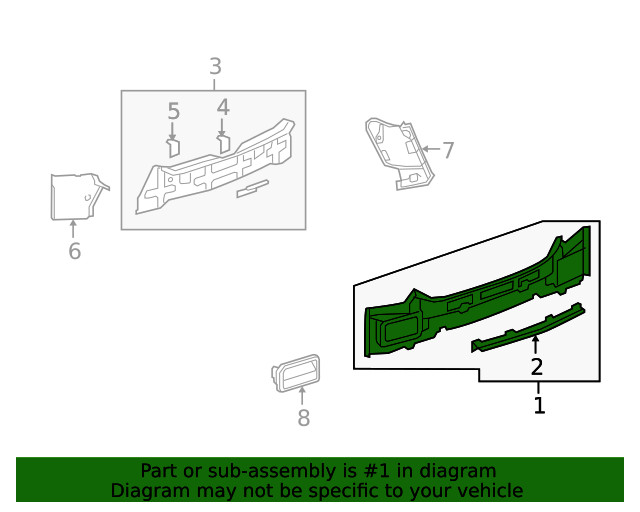 3
5
4
7
6
2
1
8
Part or sub-assembly is #1 in diagram
Diagram may not be specific to your vehicle