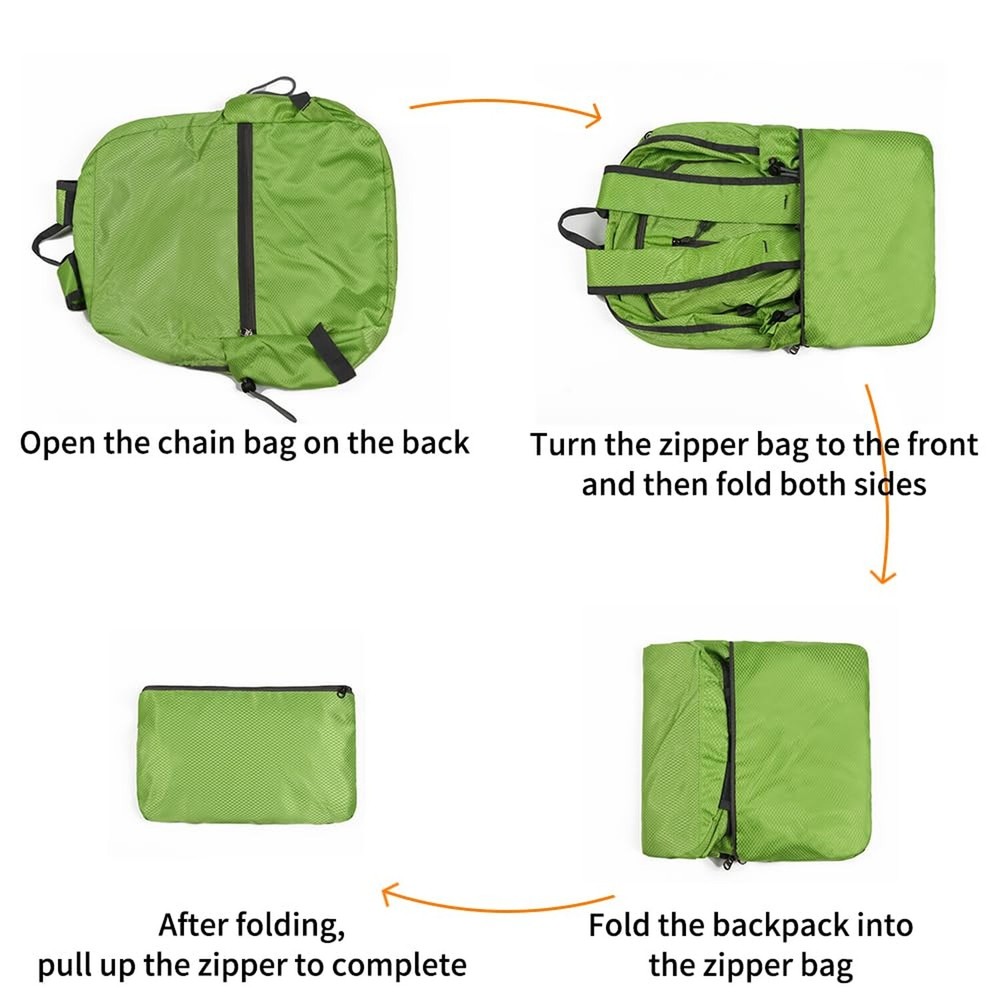 Open the chain bag on the back

Turn the zipper bag to the front and then fold both sides

Fold the backpack into the zipper bag

After folding, pull up the zipper to complete