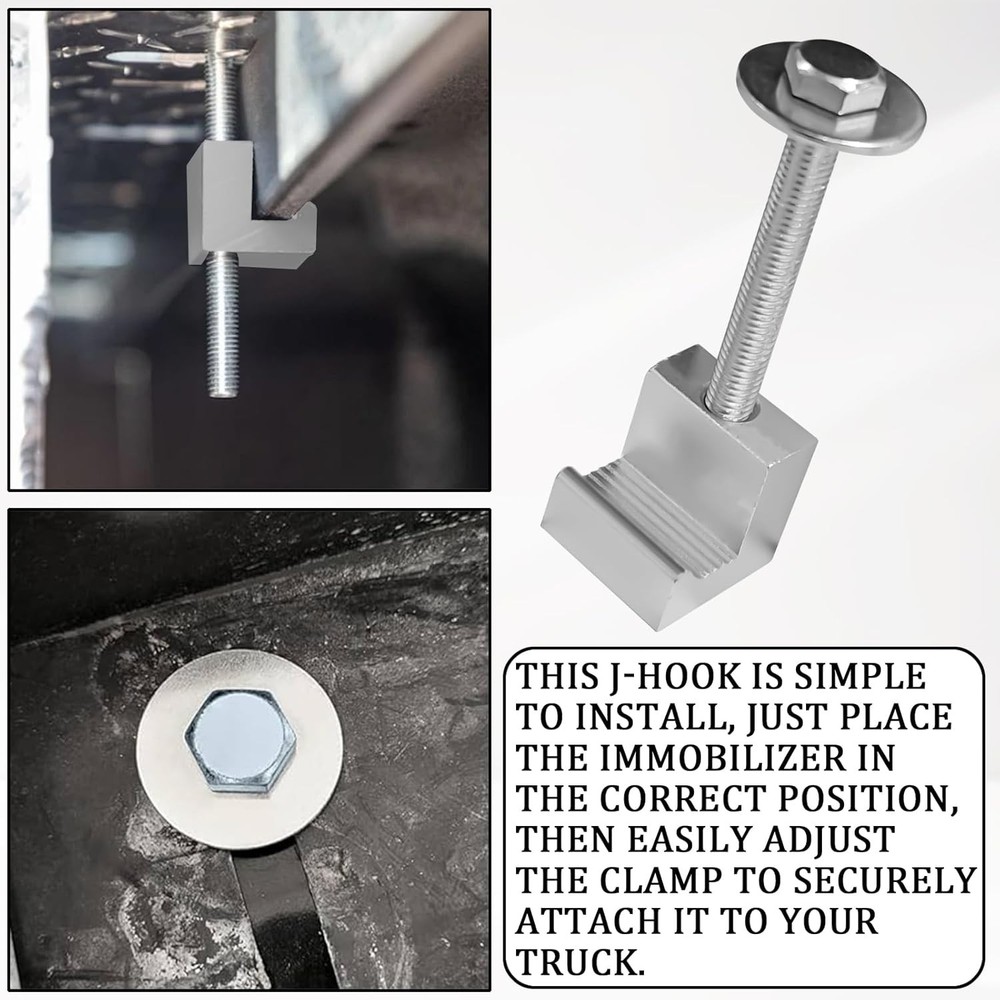 THIS J-HOOK IS SIMPLE TO INSTALL, JUST PLACE THE IMMOBILIZER IN THE CORRECT POSITION, THEN EASILY ADJUST THE CLAMP TO SECURELY ATTACH IT TO YOUR TRUCK.