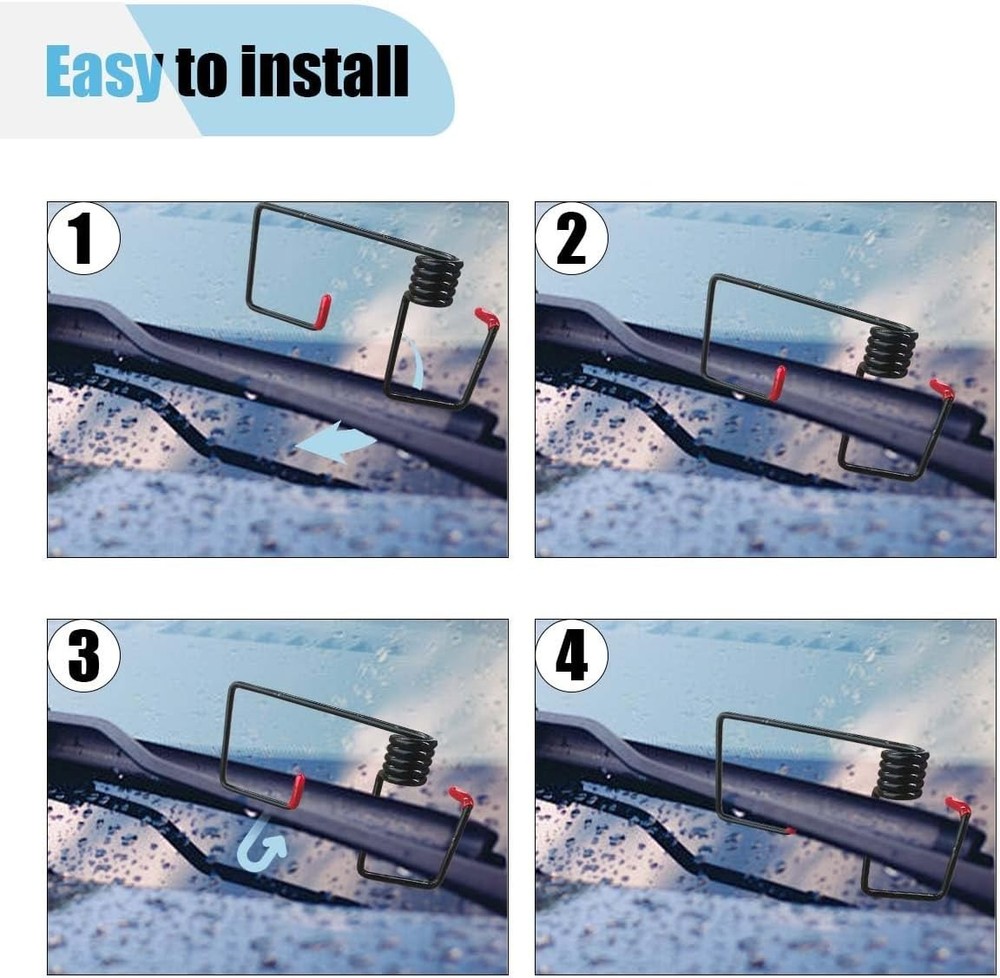 Easy to install

1

2

3

4