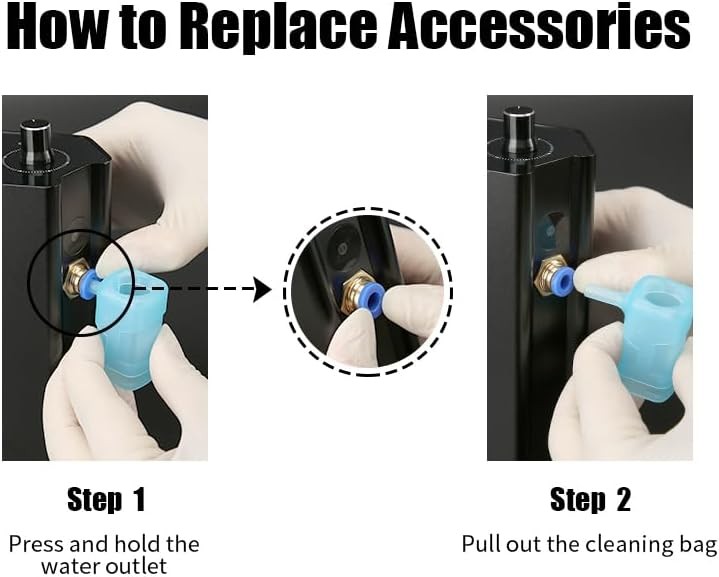 How to Replace Accessories

Step 1

Press and hold the water outlet

Step 2

Pull out the cleaning bag