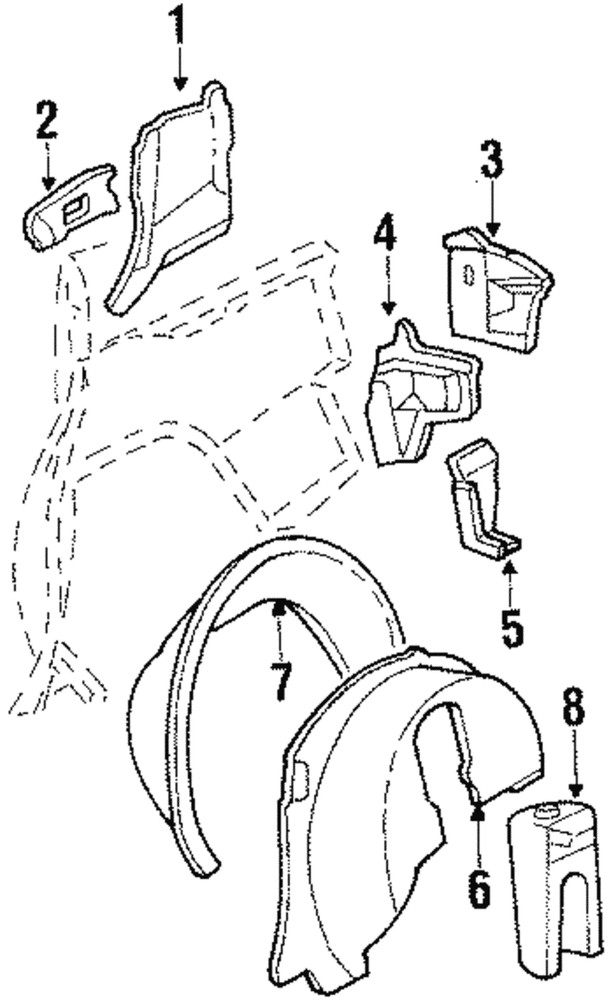 1
2
3
4
5
7
8
6