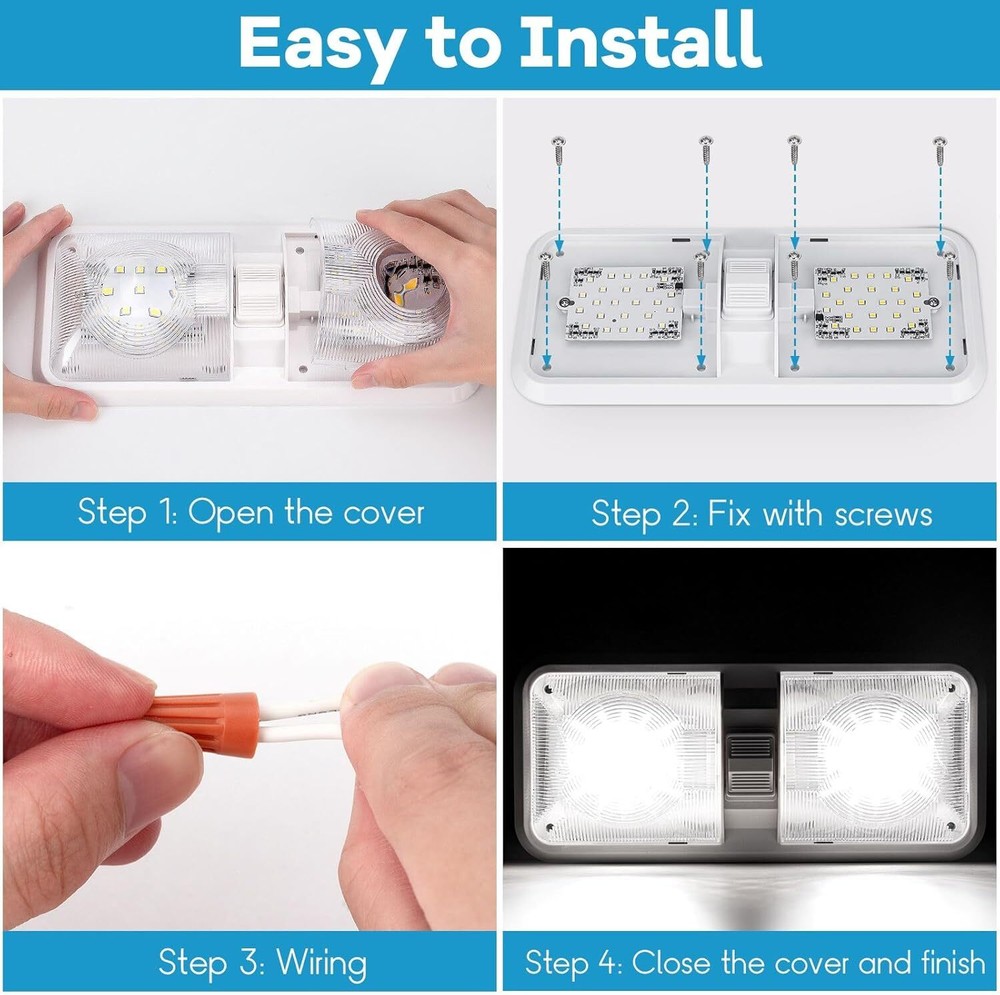 Easy to Install

Step 1: Open the cover

Step 2: Fix with screws

Step 3: Wiring

Step 4: Close the cover and finish