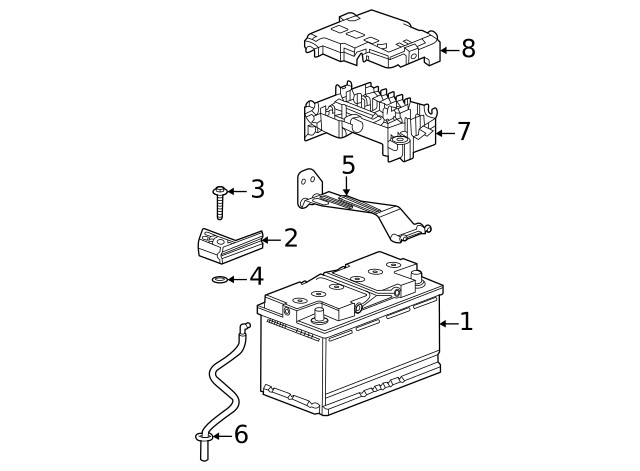 8
7
5
3
2
4
1
6