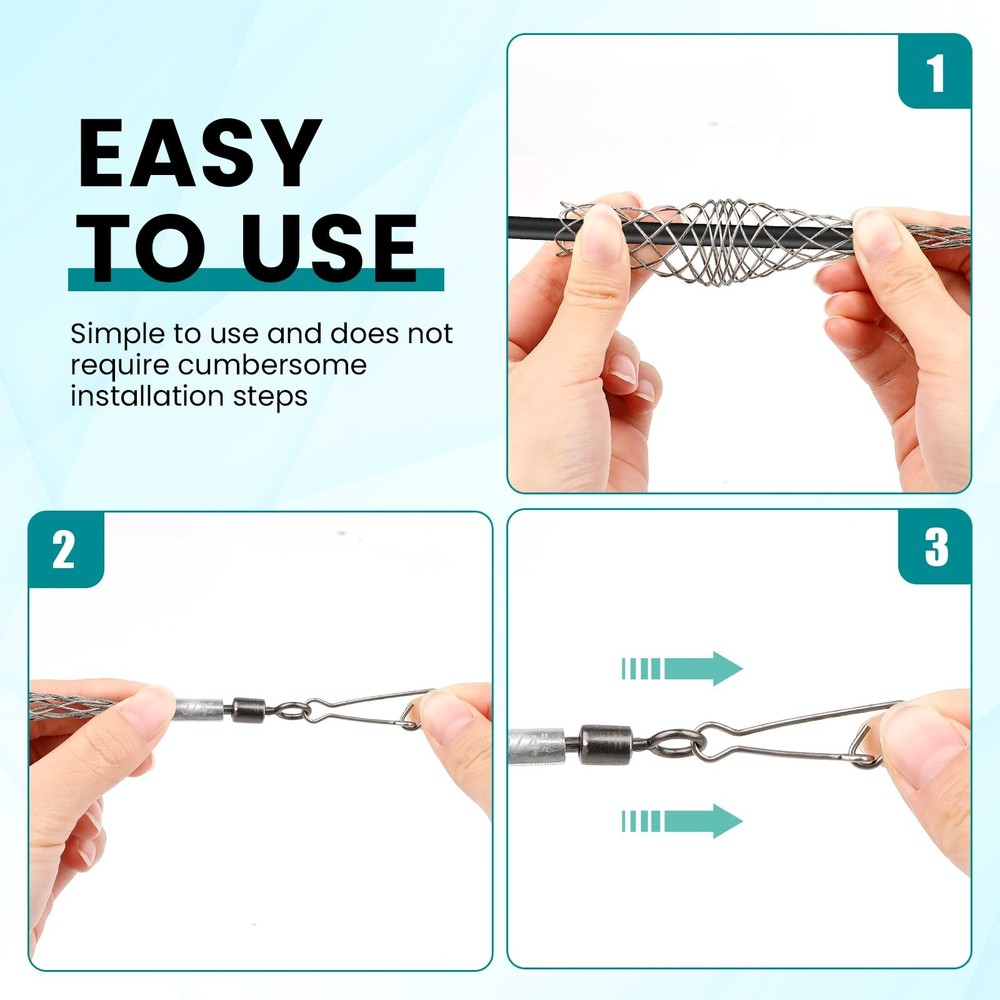 EASY TO USE

Simple to use and does not require cumbersome installation steps

1

2

3