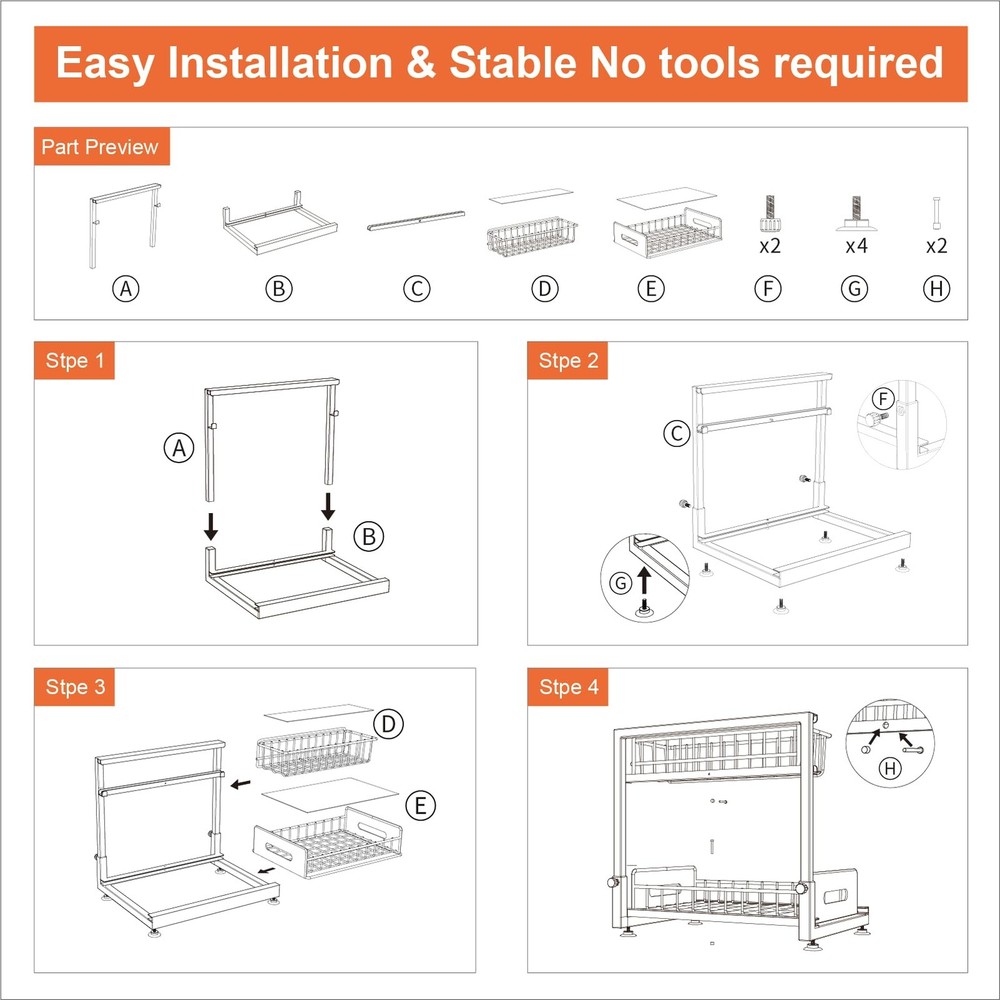 Easy Installation & Stable No tools required

Part Preview

x2 x4 x2

A B C D E F G H

Stpe 1

A B

Stpe 2

C F G

Stpe 3

D E

Stpe 4

H