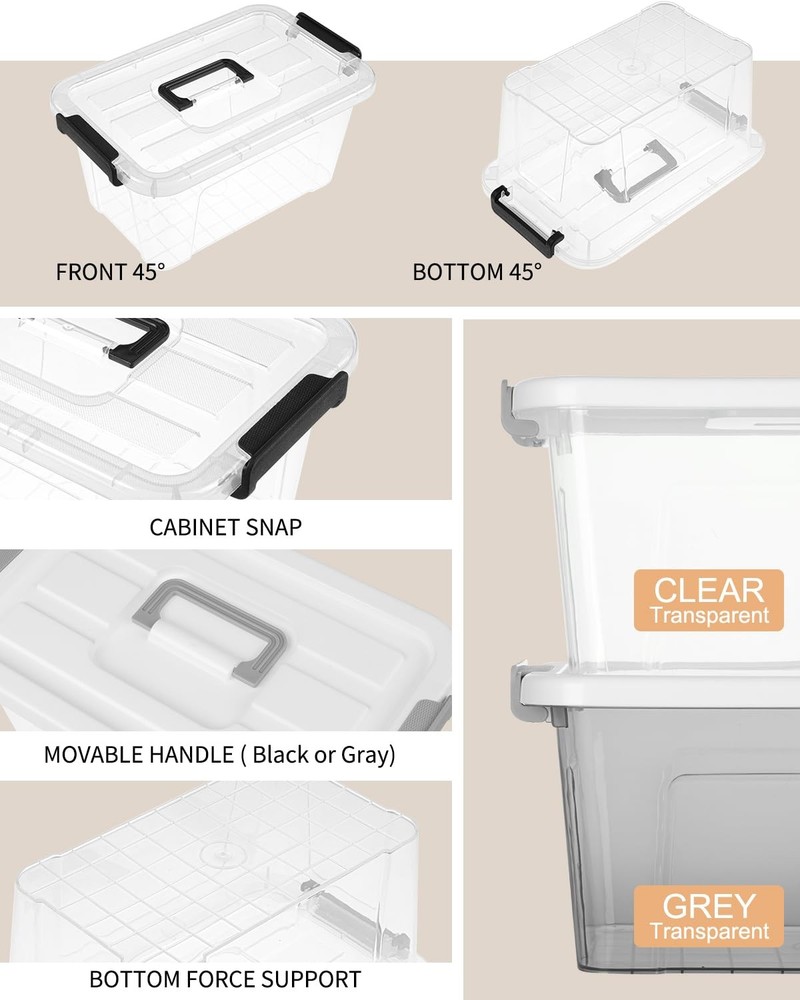 FRONT 45°

BOTTOM 45°

CABINET SNAP

MOVABLE HANDLE ( Black or Gray)

BOTTOM FORCE SUPPORT

CLEAR
Transparent

GREY
Transparent