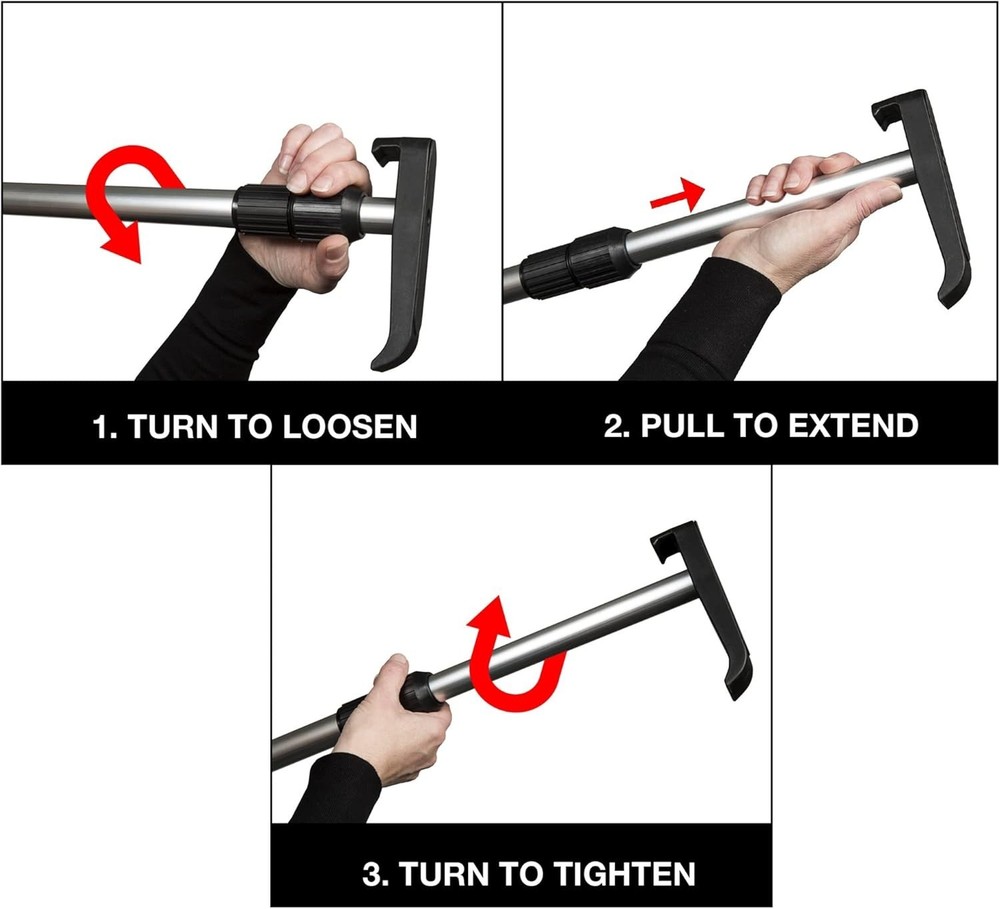 1. TURN TO LOOSEN

2. PULL TO EXTEND

3. TURN TO TIGHTEN