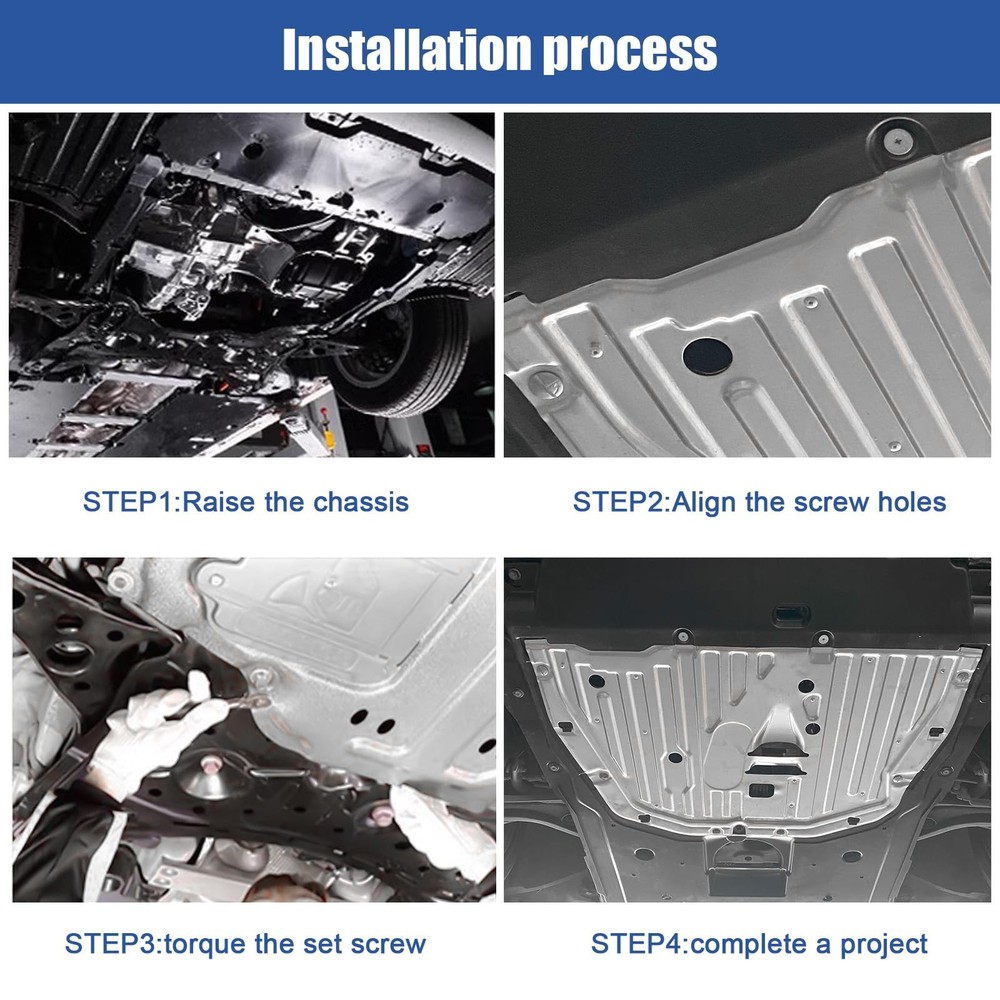 Installation process

STEP1:Raise the chassis

STEP2:Align the screw holes

STEP3:torque the set screw

STEP4:complete a project