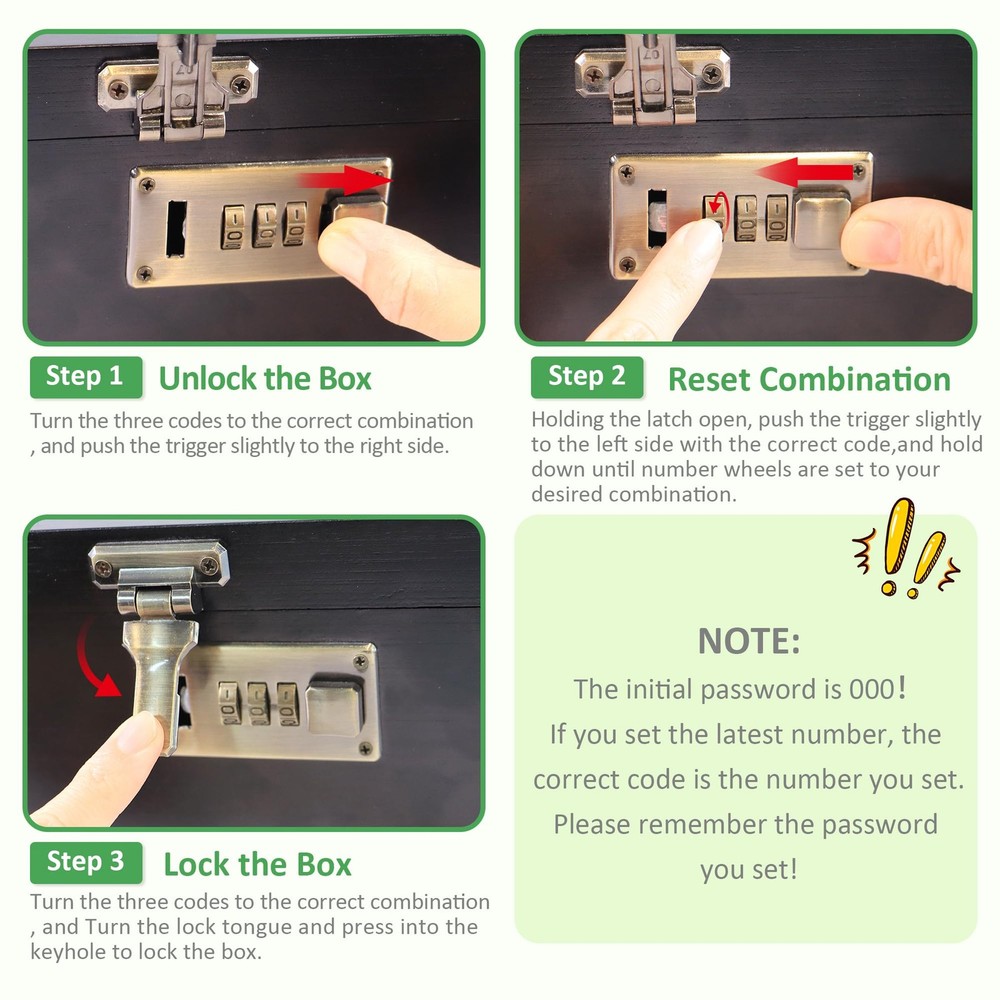 Step 1 Unlock the Box

Turn the three codes to the correct combination , and push the trigger slightly to the right side.

Step 2 Reset Combination

Holding the latch open, push the trigger slightly to the left side with the correct code,and hold down until number wheels are set to your desired combination.

Step 3 Lock the Box

Turn the three codes to the correct combination , and Turn the lock tongue and press into the keyhole to lock the box.

NOTE:

The initial password is 000!

If you set the latest number, the correct code is the number you set.

Please remember the password you set!