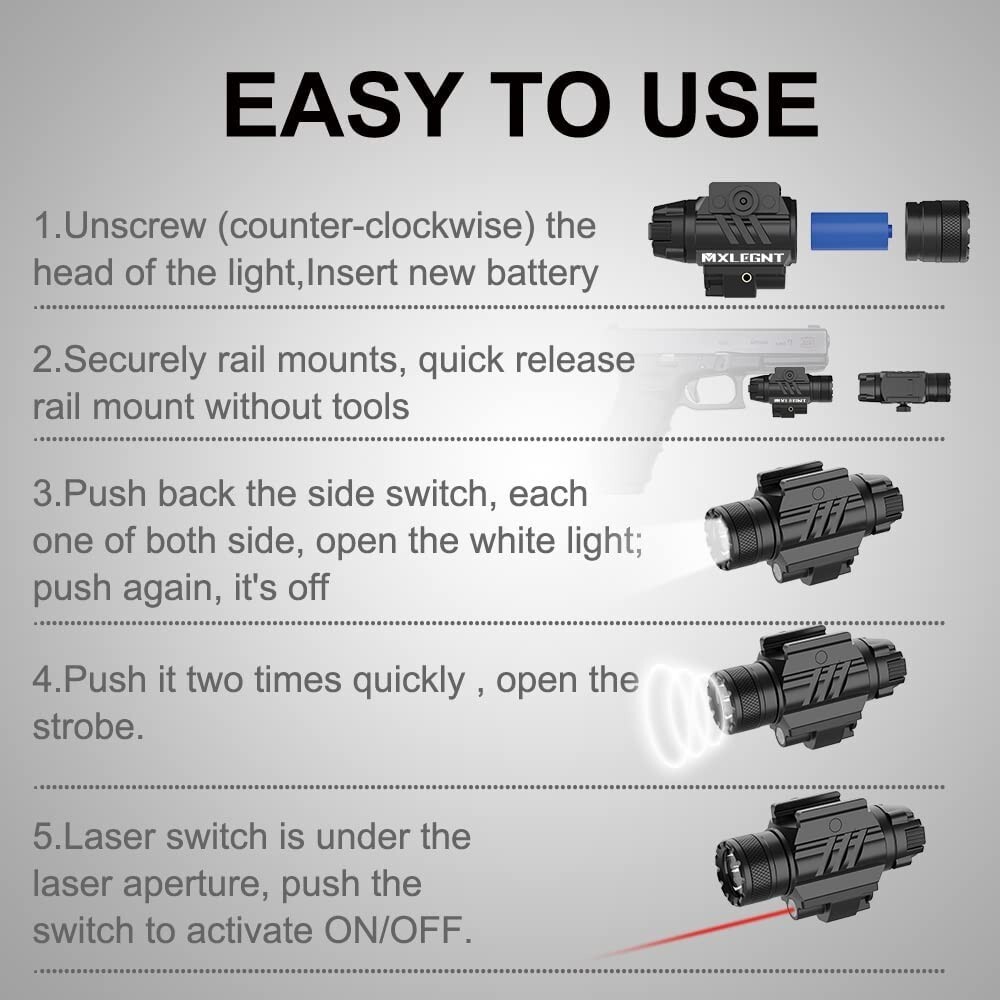 EASY TO USE

1.Unscrew (counter-clockwise) the head of the light,Insert new battery

MXLEGNT

2.Securely rail mounts, quick release rail mount without tools

MXLEGNT

3.Push back the side switch, each one of both side, open the white light; push again, it's off

4.Push it two times quickly , open the strobe.

5.Laser switch is under the laser aperture, push the switch to activate ON/OFF.