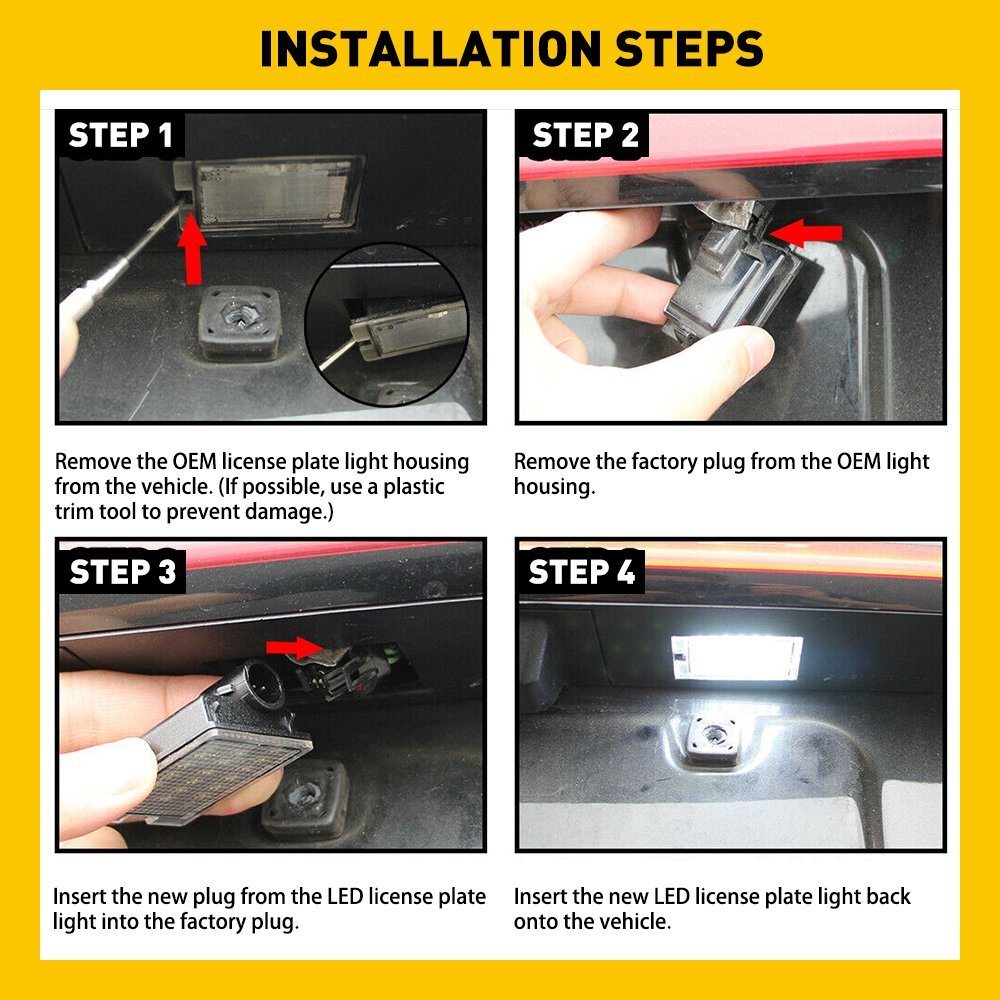 INSTALLATION STEPS

STEP 1

Remove the OEM license plate light housing from the vehicle. (If possible, use a plastic trim tool to prevent damage.)

STEP 2

Remove the factory plug from the OEM light housing.

STEP 3

Insert the new plug from the LED license plate light into the factory plug.

STEP 4

Insert the new LED license plate light back onto the vehicle.