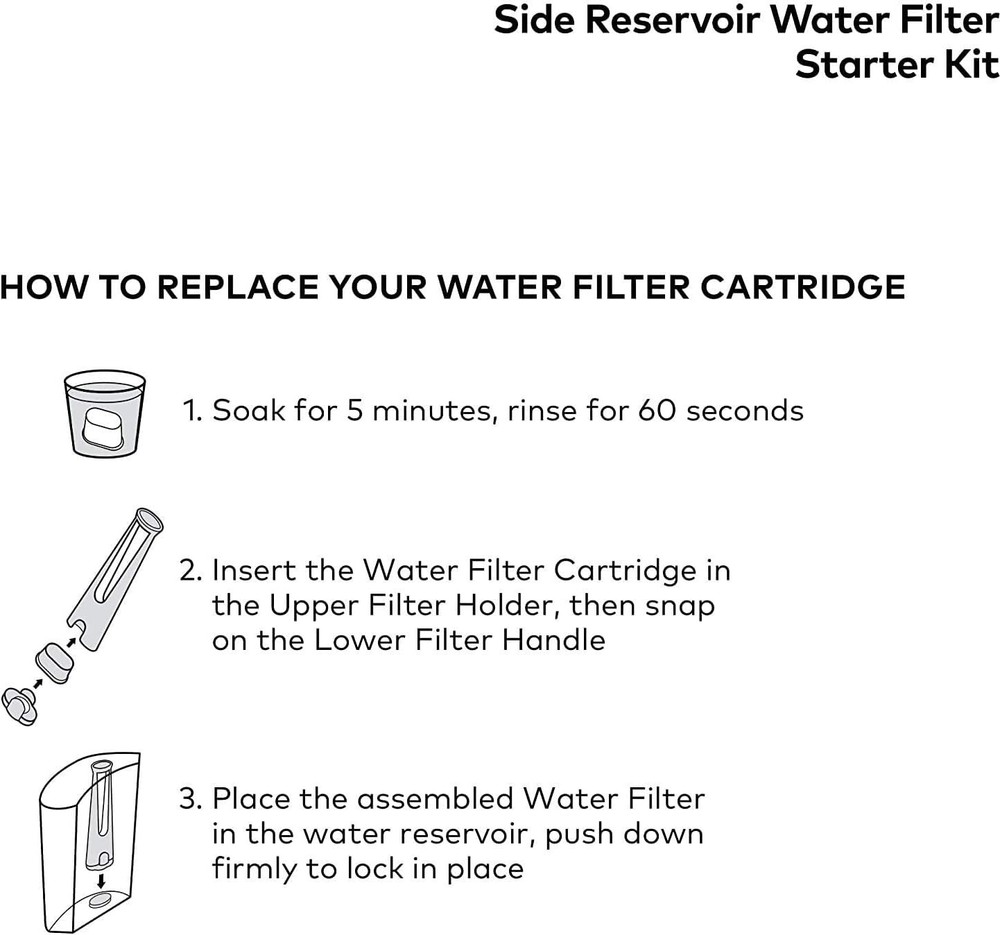 Side Reservoir Water Filter
Starter Kit

HOW TO REPLACE YOUR WATER FILTER CARTRIDGE

1. Soak for 5 minutes, rinse for 60 seconds

2. Insert the Water Filter Cartridge in the Upper Filter Holder, then snap on the Lower Filter Handle

3. Place the assembled Water Filter in the water reservoir, push down firmly to lock in place