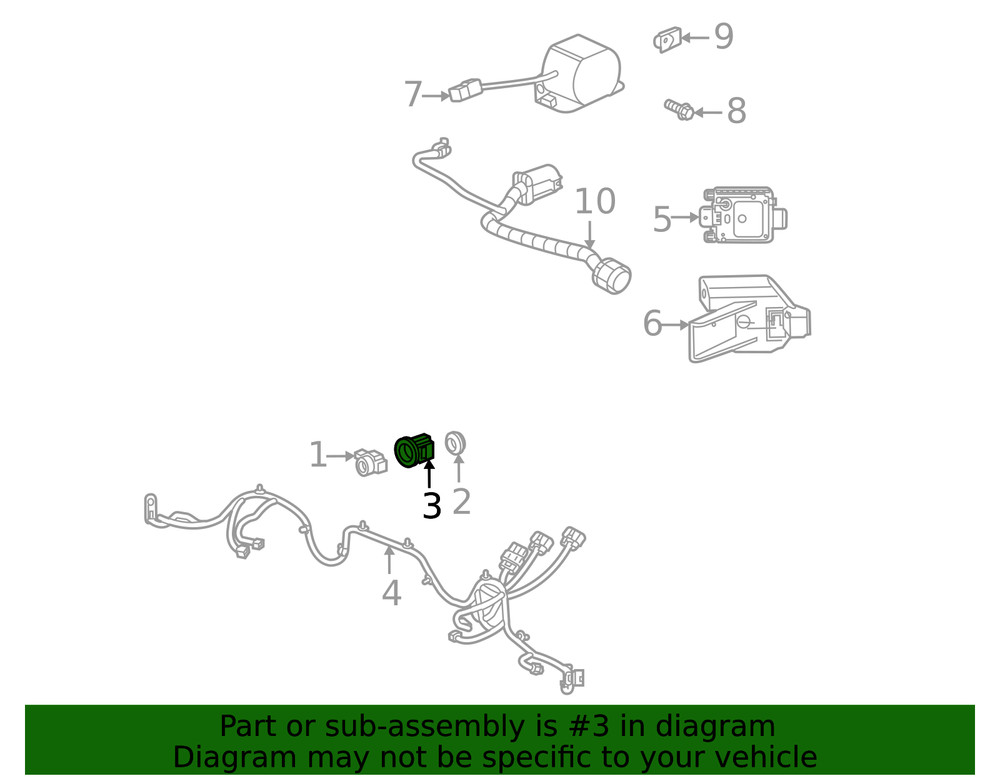 9
7
8
10
5
6
1
3
2
4

Part or sub-assembly is #3 in diagram
Diagram may not be specific to your vehicle