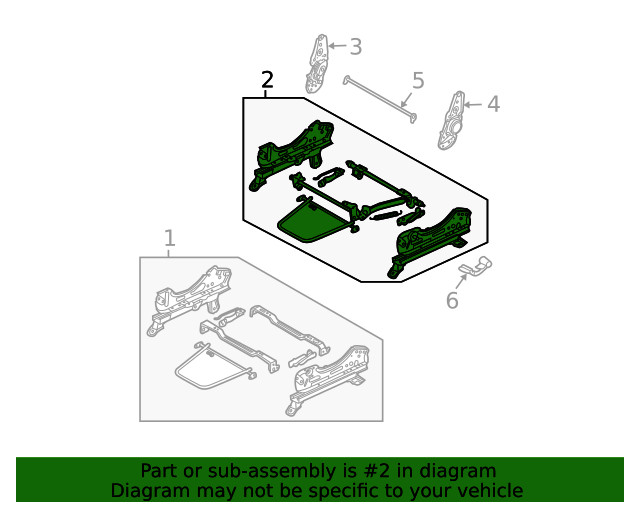 3
2
5
4
1
6

Part or sub-assembly is #2 in diagram
Diagram may not be specific to your vehicle