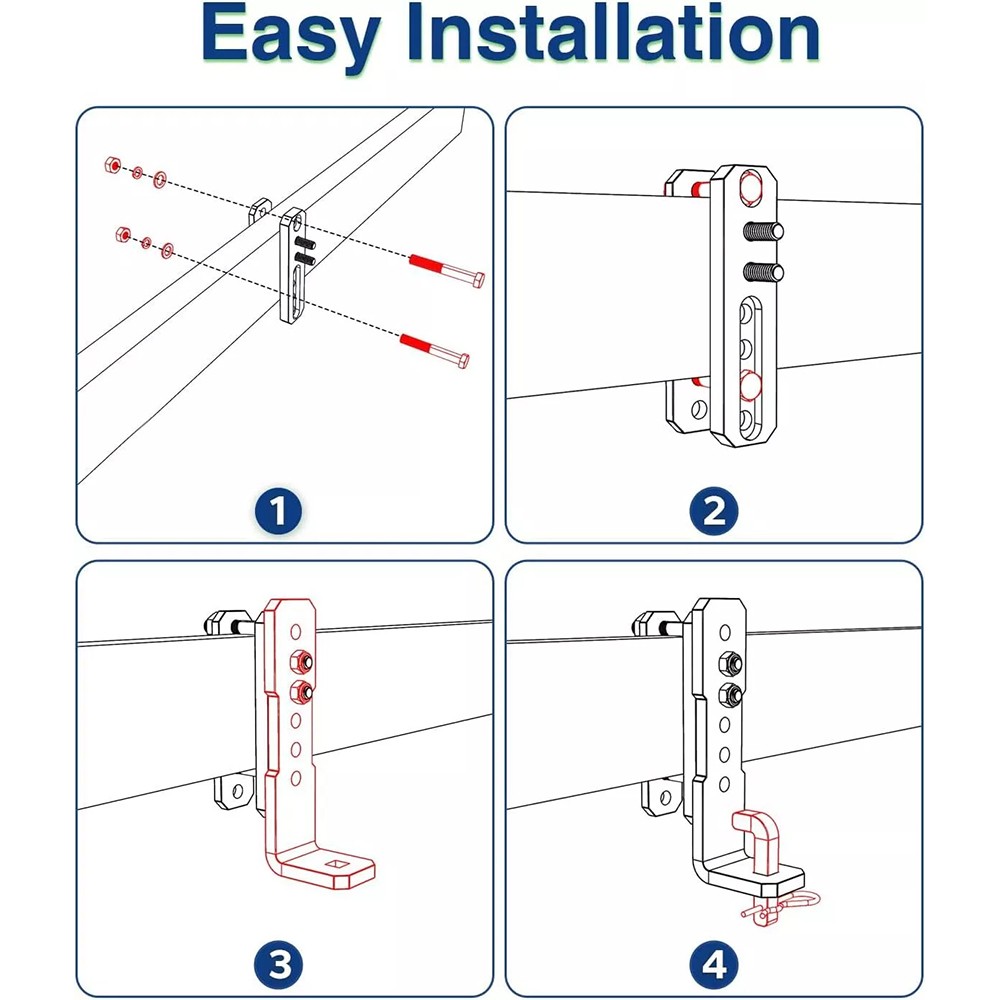 Easy Installation

1

2

3

4