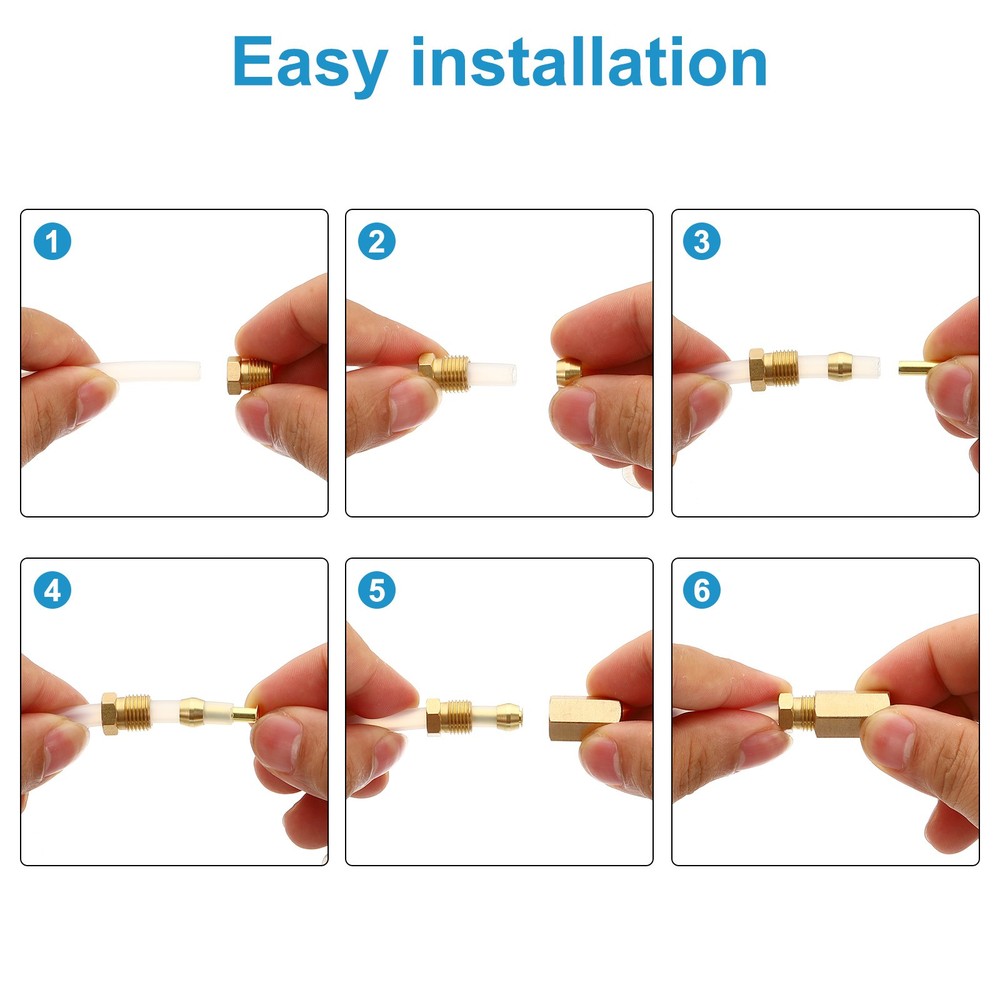 Easy installation

1

2

3

4

5

6