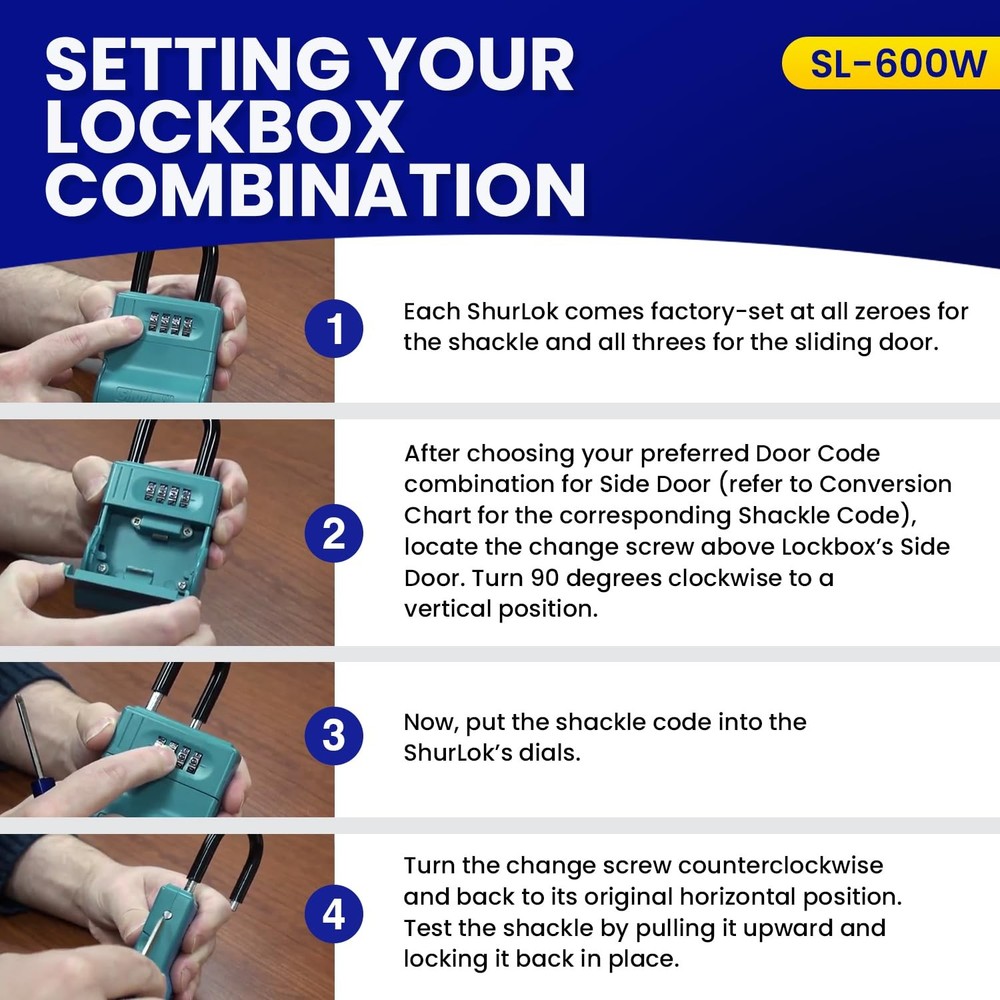 SETTING YOUR LOCKBOX COMBINATION

SL-600W

1

Each ShurLok comes factory-set at all zeroes for the shackle and all threes for the sliding door.

2

After choosing your preferred Door Code combination for Side Door (refer to Conversion Chart for the corresponding Shackle Code), locate the change screw above Lockbox's Side Door. Turn 90 degrees clockwise to a vertical position.

3

Now, put the shackle code into the ShurLok's dials.

4

Turn the change screw counterclockwise and back to its original horizontal position. Test the shackle by pulling it upward and locking it back in place.