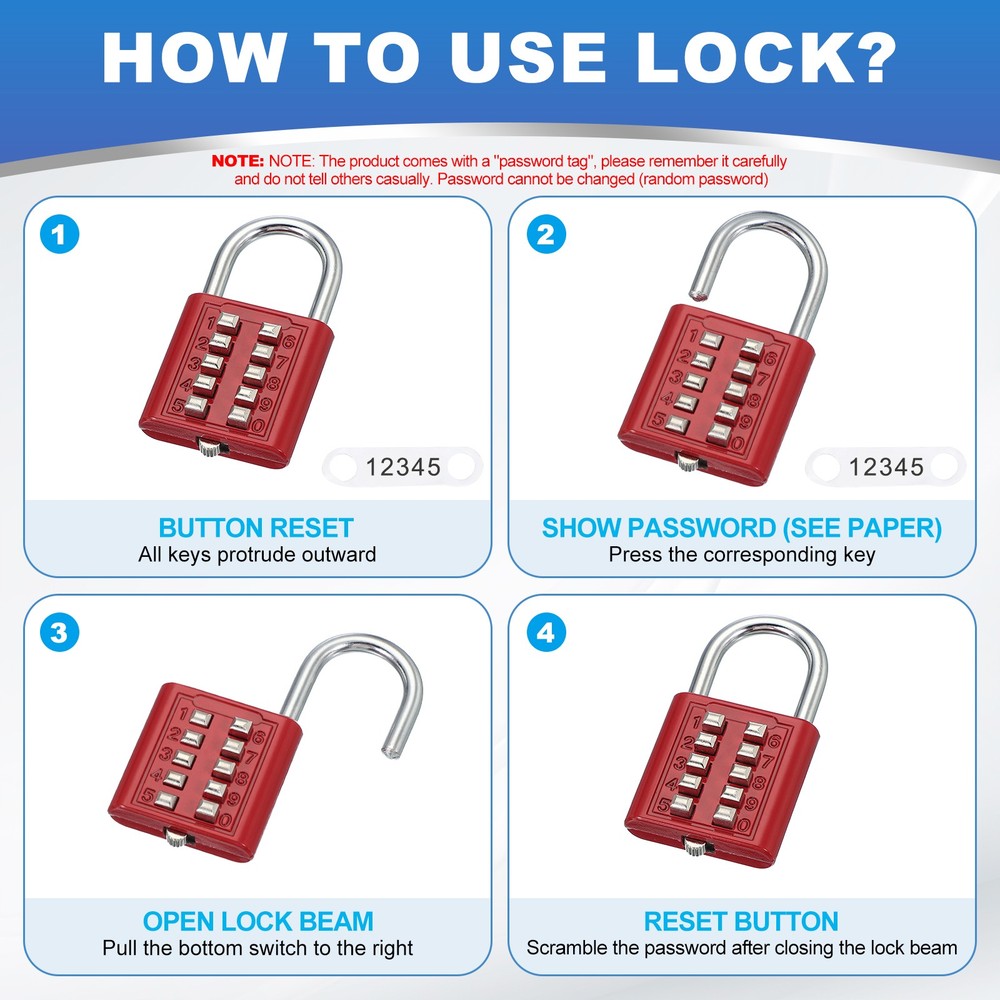 HOW TO USE LOCK?

NOTE: NOTE: The product comes with a "password tag", please remember it carefully and do not tell others casually. Password cannot be changed (random password)

1

1 2 3 4 5 6 7 8 9 0

12345

BUTTON RESET
All keys protrude outward

2

1 2 3 4 5 6 7 8 9 0

12345

SHOW PASSWORD (SEE PAPER)
Press the corresponding key

3

1 2 3 4 5 6 7 8 9 0

OPEN LOCK BEAM
Pull the bottom switch to the right

4

1 2 3 4 5 6 7 8 9 0

RESET BUTTON
Scramble the password after closing the lock beam