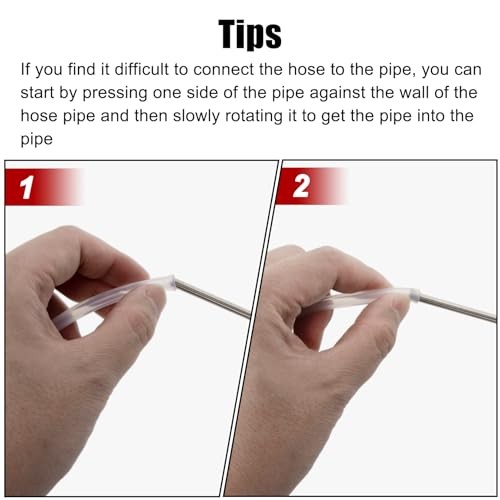 Tips

If you find it difficult to connect the hose to the pipe, you can start by pressing one side of the pipe against the wall of the hose pipe and then slowly rotating it to get the pipe into the pipe

1

2