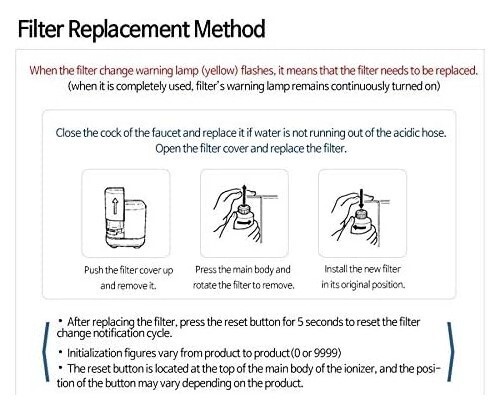 Filter Replacement Method

When the filter change warning lamp (yellow) flashes, it means that the filter needs to be replaced.
(when it is completely used, filter's warning lamp remains continuously turned on)

Close the cock of the faucet and replace it if water is not running out of the acidic hose.
Open the filter cover and replace the filter.

Push the filter cover up and remove it.

Press the main body and rotate the filter to remove.

Install the new filter in its original position.

• After replacing the filter, press the reset button for 5 seconds to reset the filter change notification cycle.
• Initialization figures vary from product to product(0 or 9999)
• The reset button is located at the top of the main body of the ionizer, and the position of the button may vary depending on the product.