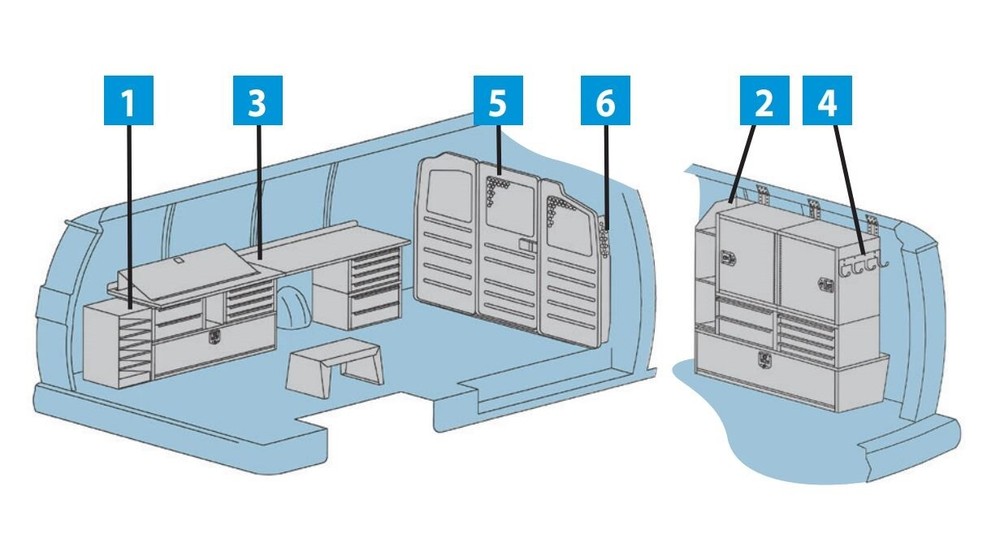 1
3
5
6
2
4