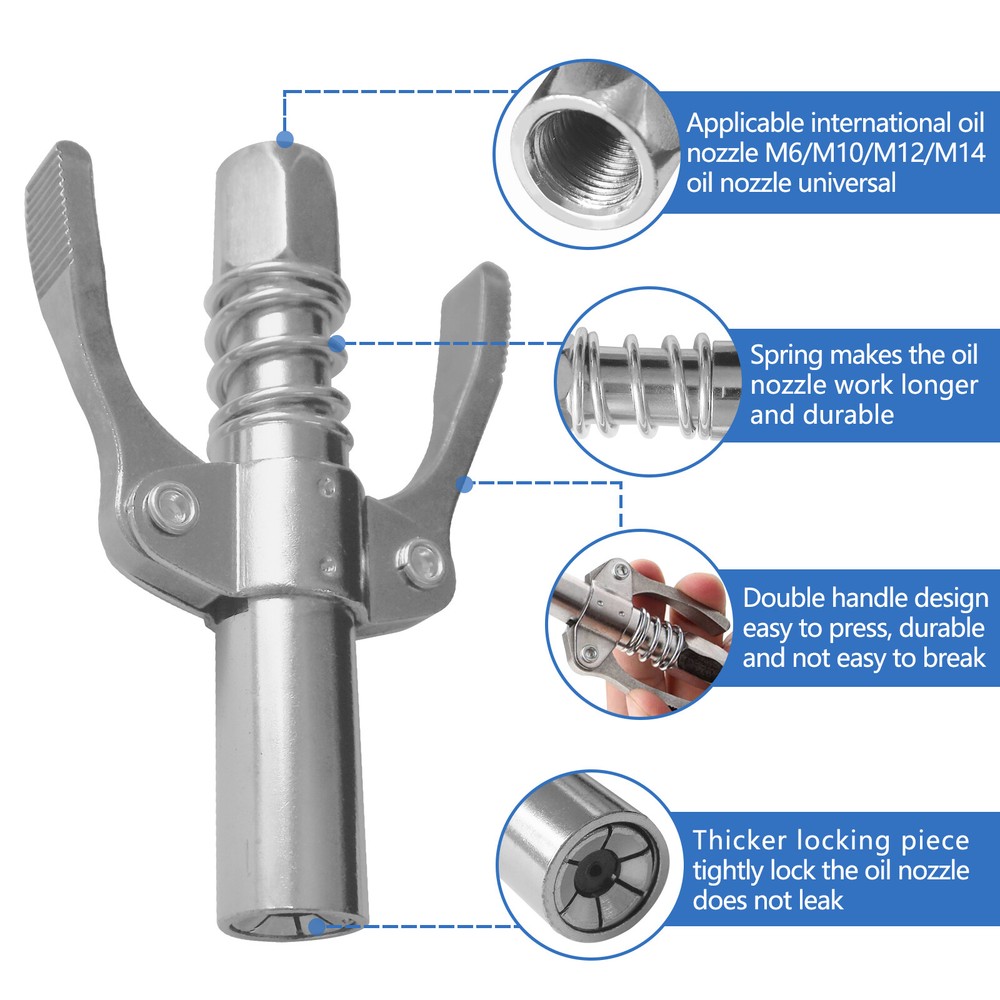 Applicable international oil nozzle M6/M10/M12/M14 oil nozzle universal

Spring makes the oil nozzle work longer and durable

Double handle design easy to press, durable and not easy to break

Thicker locking piece tightly lock the oil nozzle does not leak