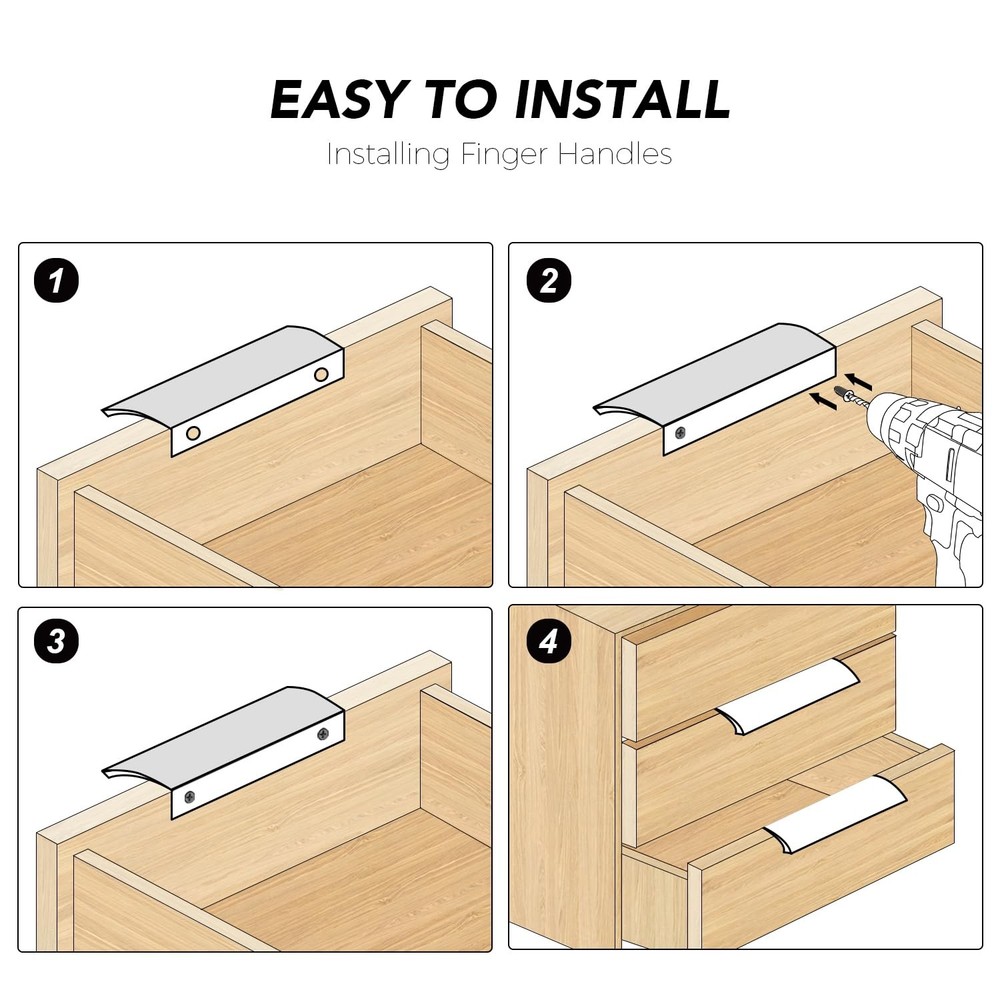 EASY TO INSTALL

Installing Finger Handles

1

2

3

4