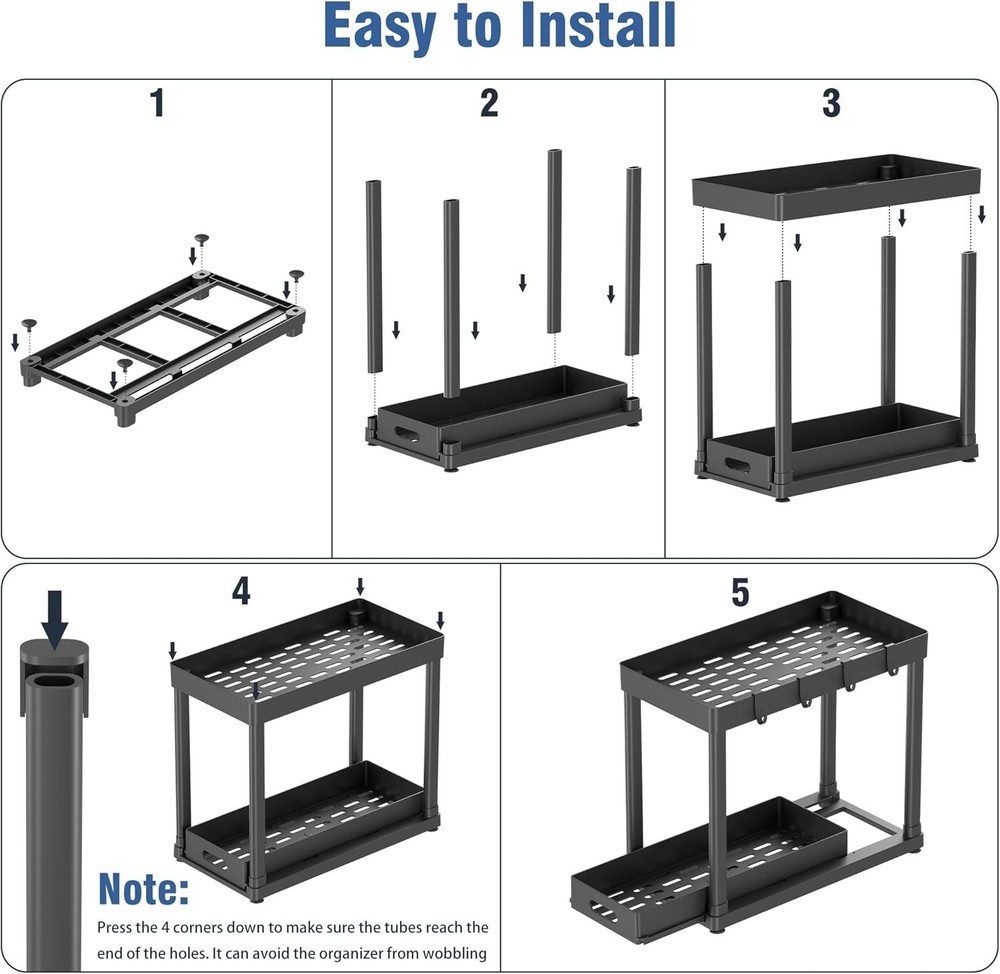 Easy to Install

1

2

3

4

5

Note:

Press the 4 corners down to make sure the tubes reach the end of the holes. It can avoid the organizer from wobbling