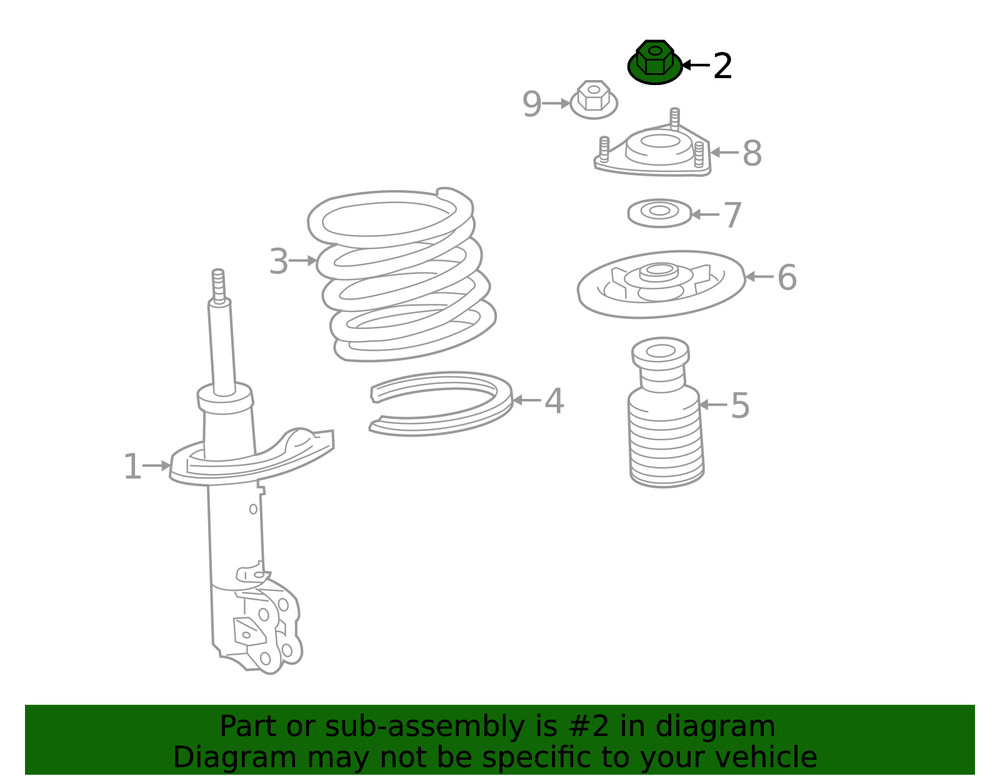 2
9
8
7
3
6
4
5
1

Part or sub-assembly is #2 in diagram
Diagram may not be specific to your vehicle