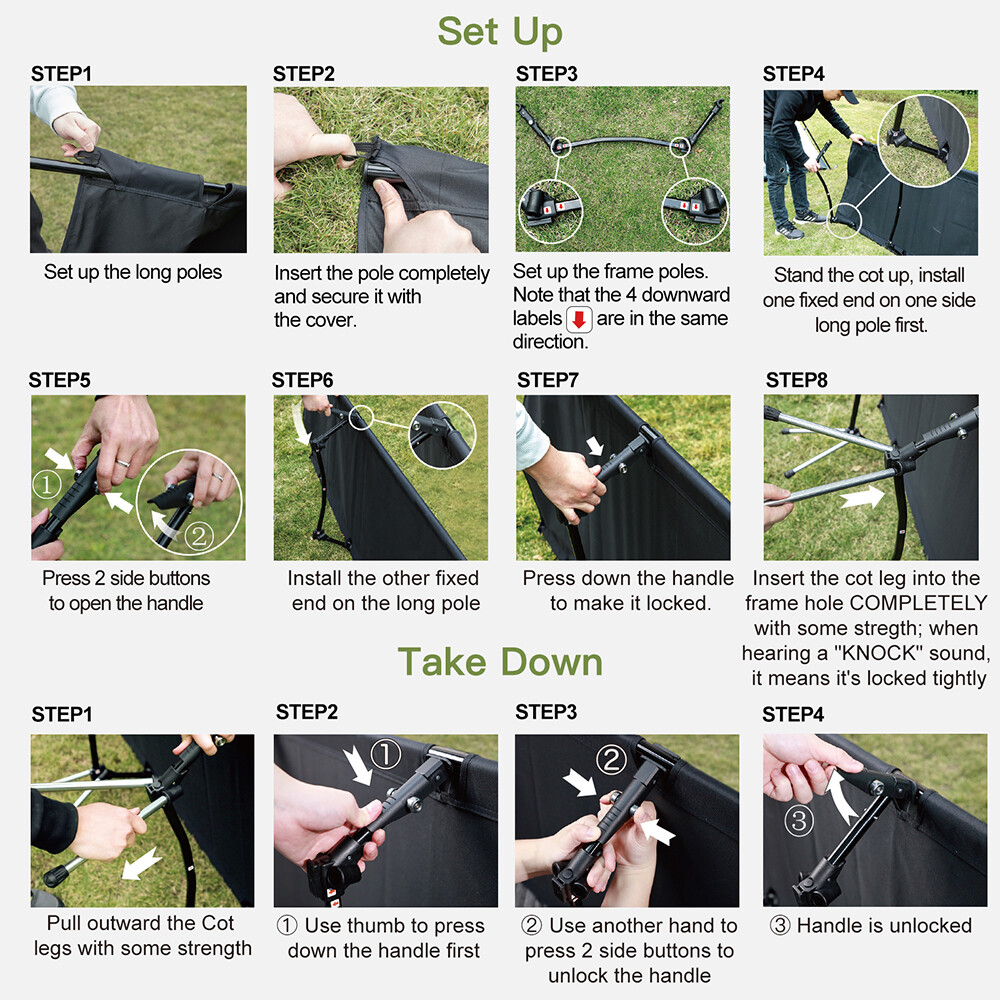 Set Up

STEP1
Set up the long poles

STEP2
Insert the pole completely and secure it with the cover.

STEP3
Set up the frame poles. Note that the 4 downward labels are in the same direction.

STEP4
Stand the cot up, install one fixed end on one side long pole first.

STEP5
①
②
Press 2 side buttons to open the handle

STEP6
Install the other fixed end on the long pole

STEP7
Press down the handle to make it locked.

STEP8
Insert the cot leg into the frame hole COMPLETELY with some stregth; when hearing a "KNOCK" sound, it means it's locked tightly

Take Down

STEP1
Pull outward the Cot legs with some strength

STEP2
①
① Use thumb to press down the handle first

STEP3
②
② Use another hand to press 2 side buttons to unlock the handle

STEP4
③
③ Handle is unlocked