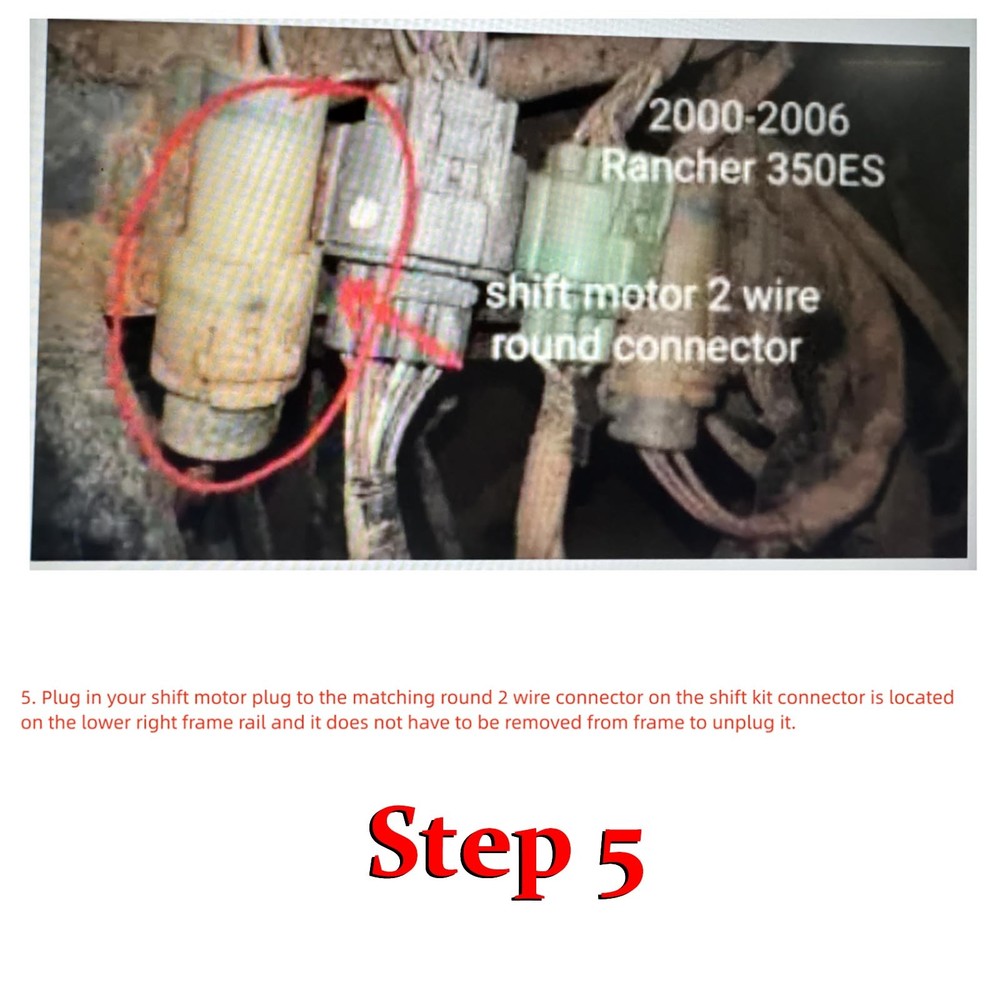 2000-2006
Rancher 350ES

shift motor 2 wire
round connector

5. Plug in your shift motor plug to the matching round 2 wire connector on the shift kit connector is located on the lower right frame rail and it does not have to be removed from frame to unplug it.

Step 5