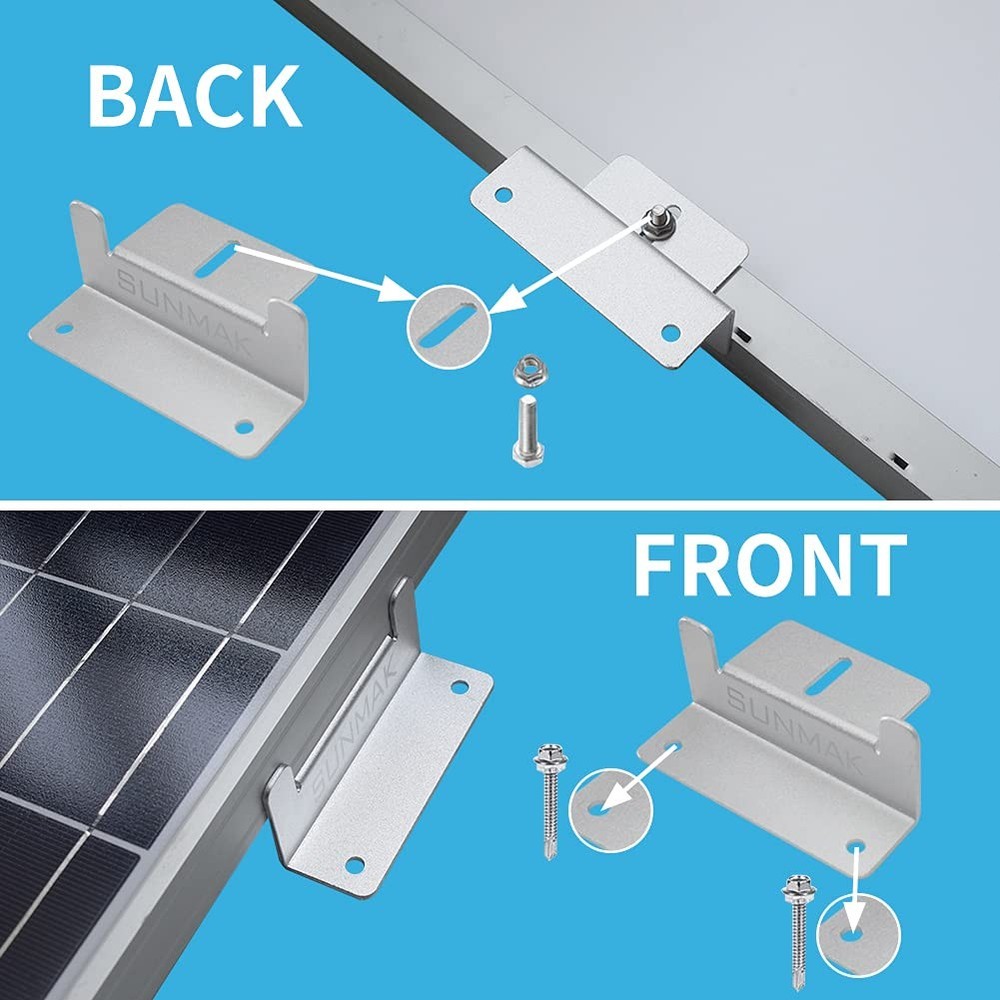 BACK

SUNMAK

FRONT

SUNMAK

SUNMAK