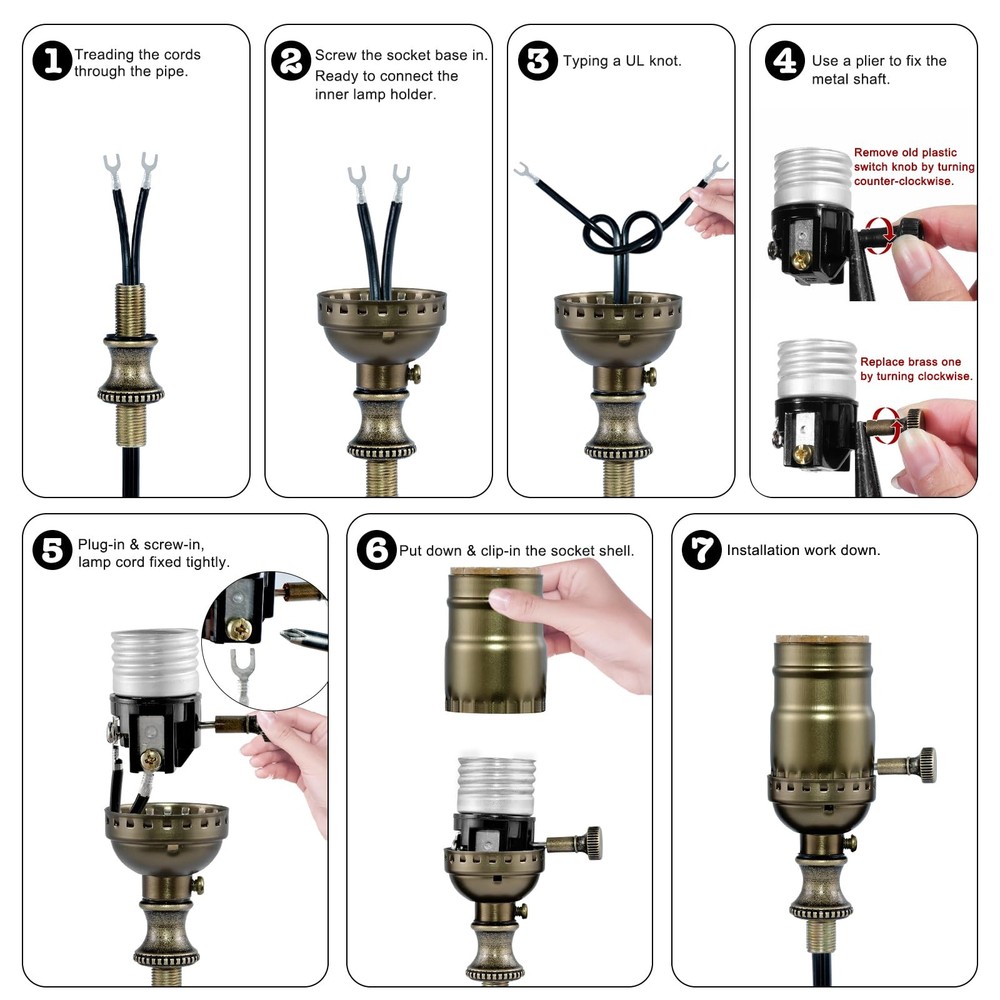 1 Treading the cords through the pipe.

2 Screw the socket base in. Ready to connect the inner lamp holder.

3 Typing a UL knot.

4 Use a plier to fix the metal shaft.

Remove old plastic switch knob by turning counter-clockwise.

Replace brass one by turning clockwise.

5 Plug-in & screw-in, lamp cord fixed tightly.

6 Put down & clip-in the socket shell.

7 Installation work down.