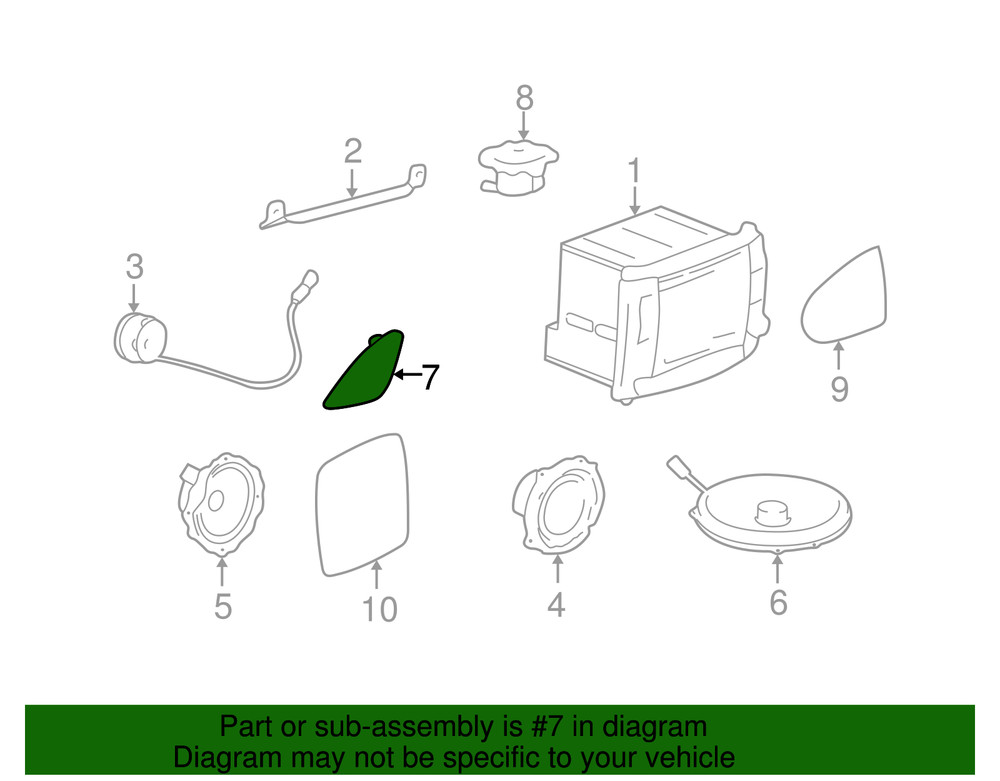 8
2
1
3
7
9
5
10
4
6

Part or sub-assembly is #7 in diagram
Diagram may not be specific to your vehicle