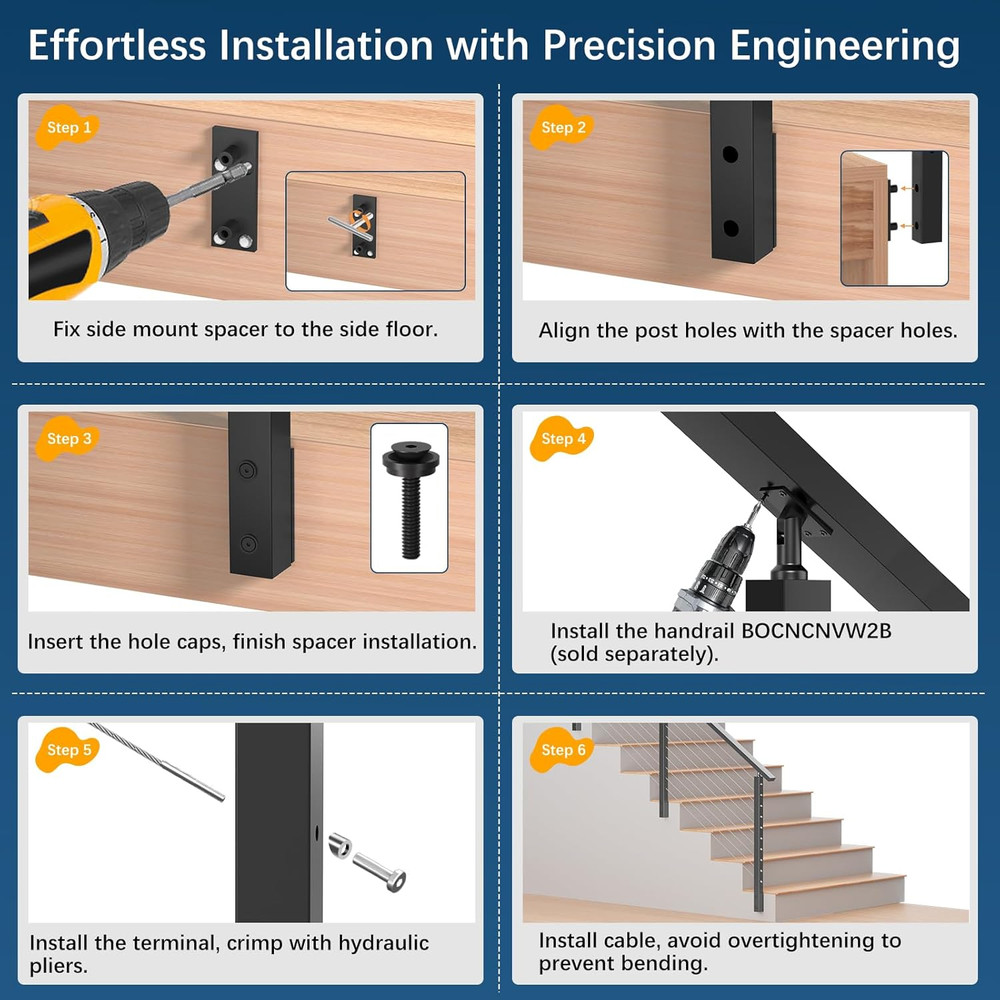 Effortless Installation with Precision Engineering

Step 1

Fix side mount spacer to the side floor.

Step 2

Align the post holes with the spacer holes.

Step 3

Insert the hole caps, finish spacer installation.

Step 4

Install the handrail BOCNCNVW2B (sold separately).

Step 5

Install the terminal, crimp with hydraulic pliers.

Step 6

Install cable, avoid overtightening to prevent bending.