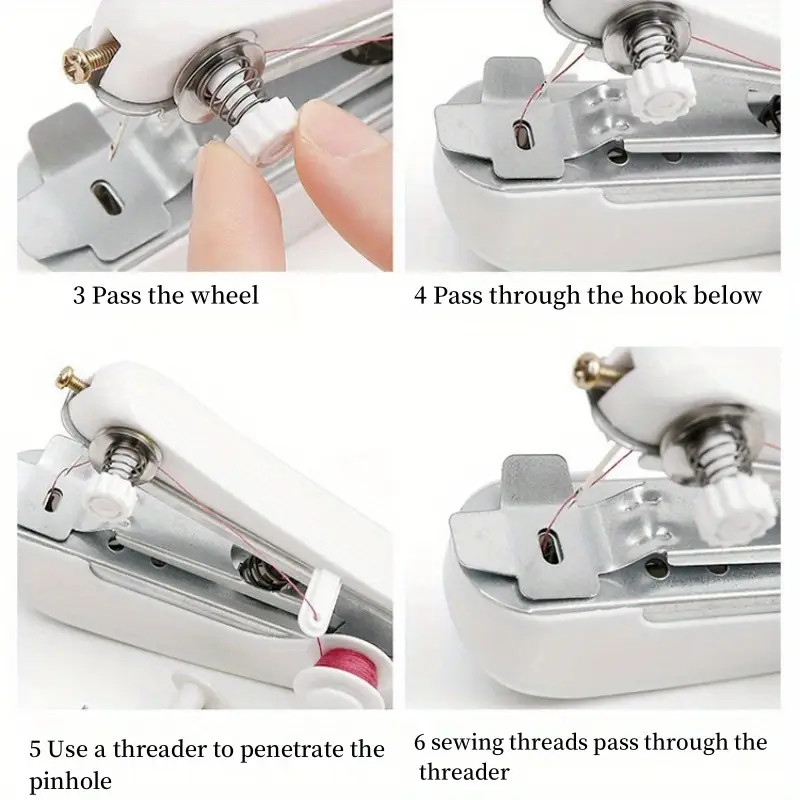 3 Pass the wheel

4 Pass through the hook below

5 Use a threader to penetrate the pinhole

6 sewing threads pass through the threader