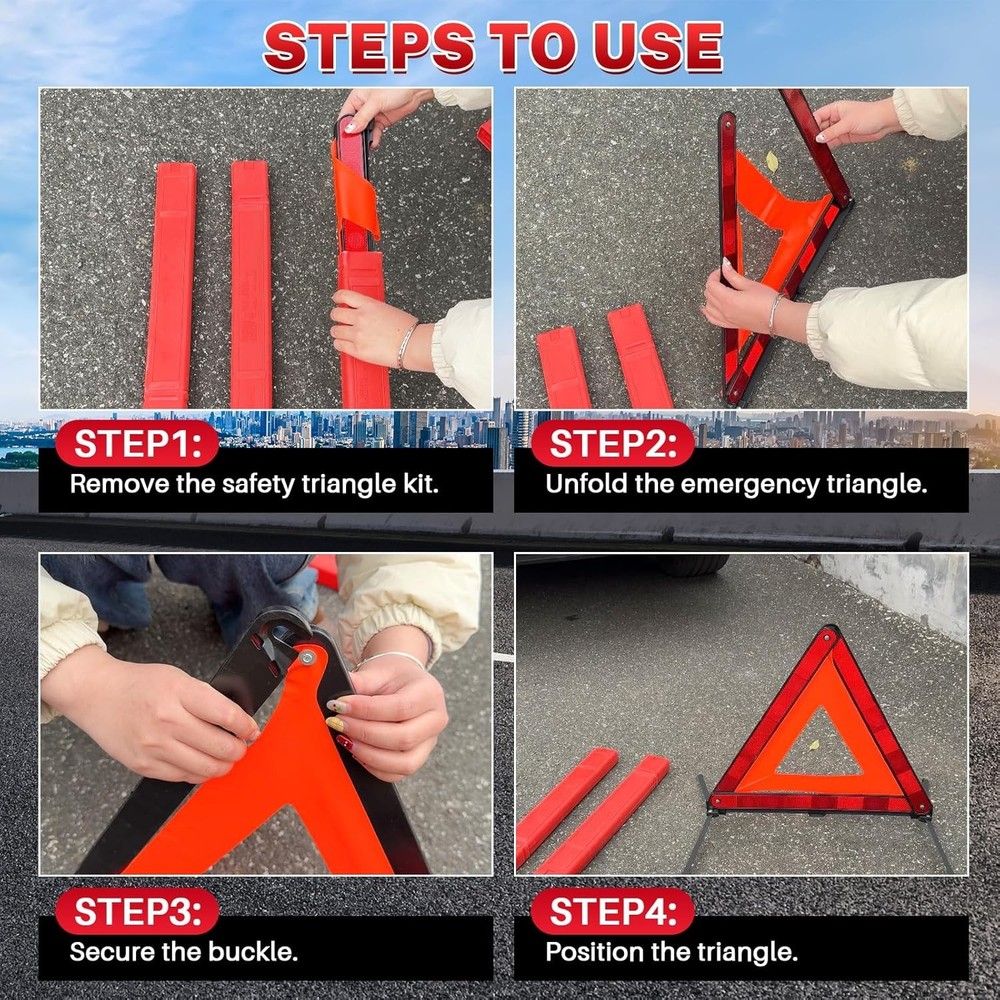 STEPS TO USE

STEP1:
Remove the safety triangle kit.

STEP2:
Unfold the emergency triangle.

STEP3:
Secure the buckle.

STEP4:
Position the triangle.