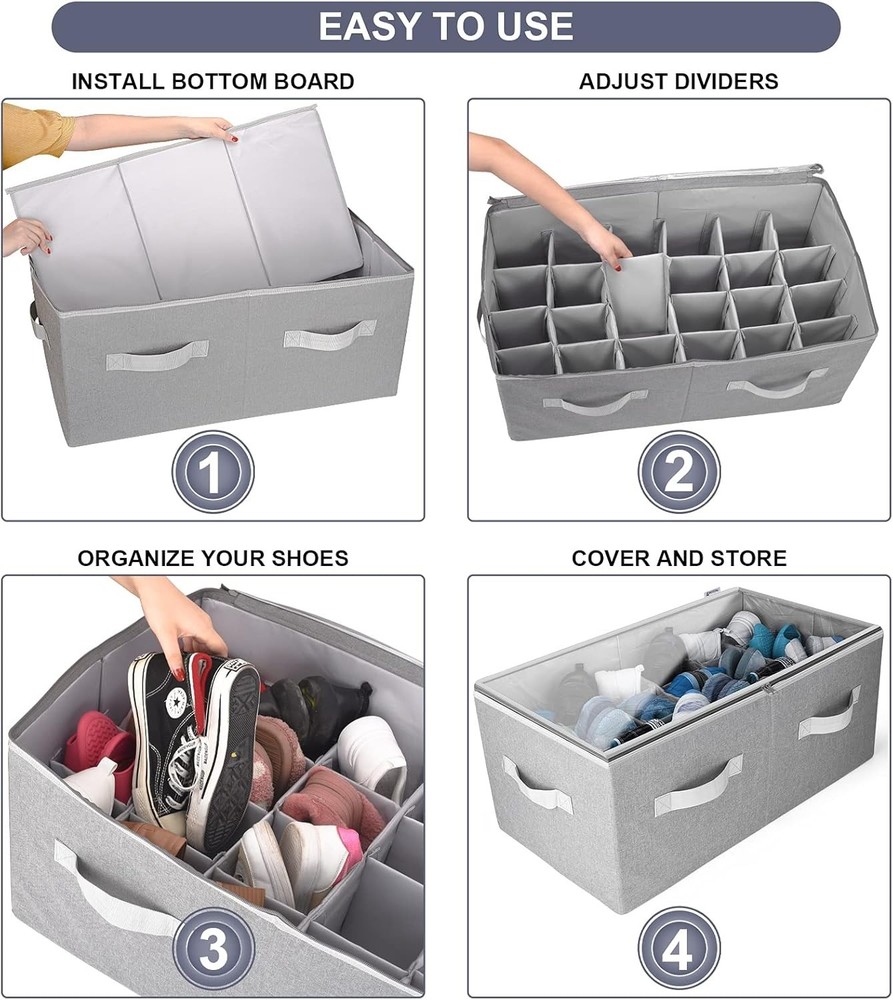 EASY TO USE

INSTALL BOTTOM BOARD

1

ADJUST DIVIDERS

2

ORGANIZE YOUR SHOES

3

COVER AND STORE

4