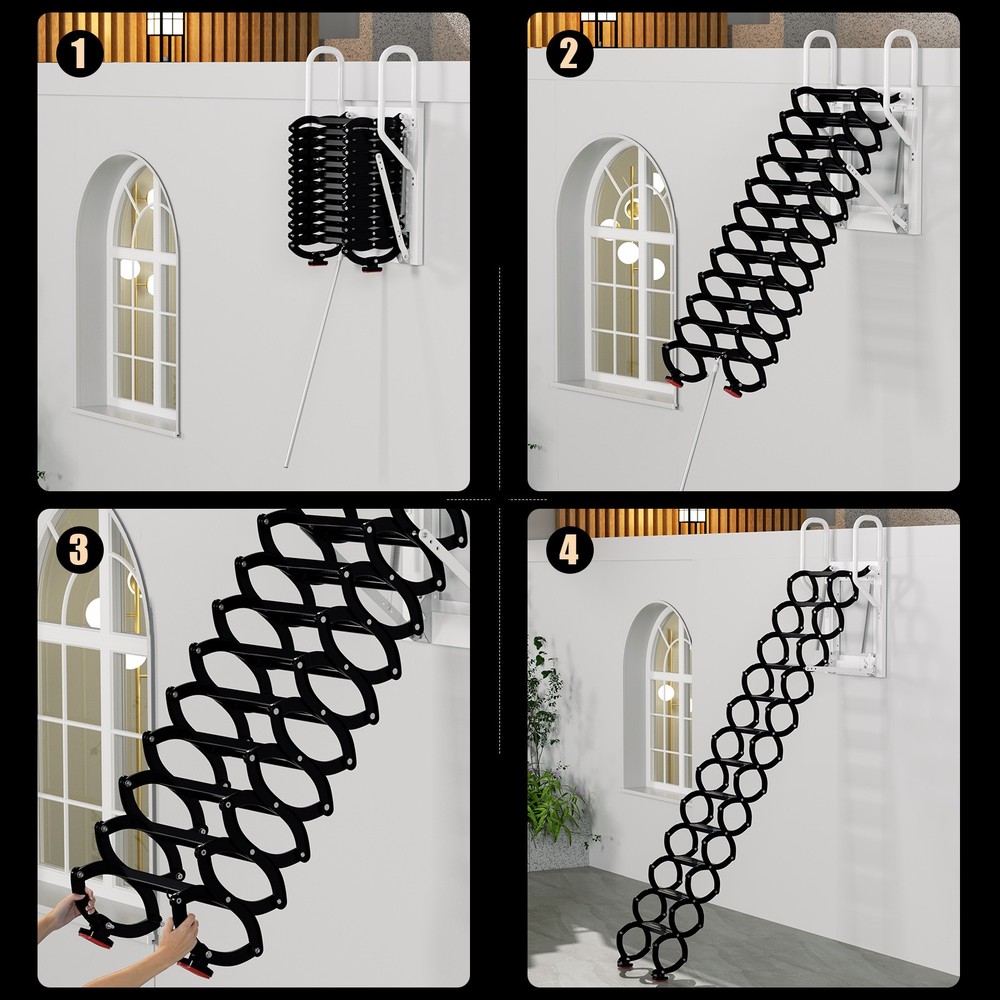 1

2

3

4